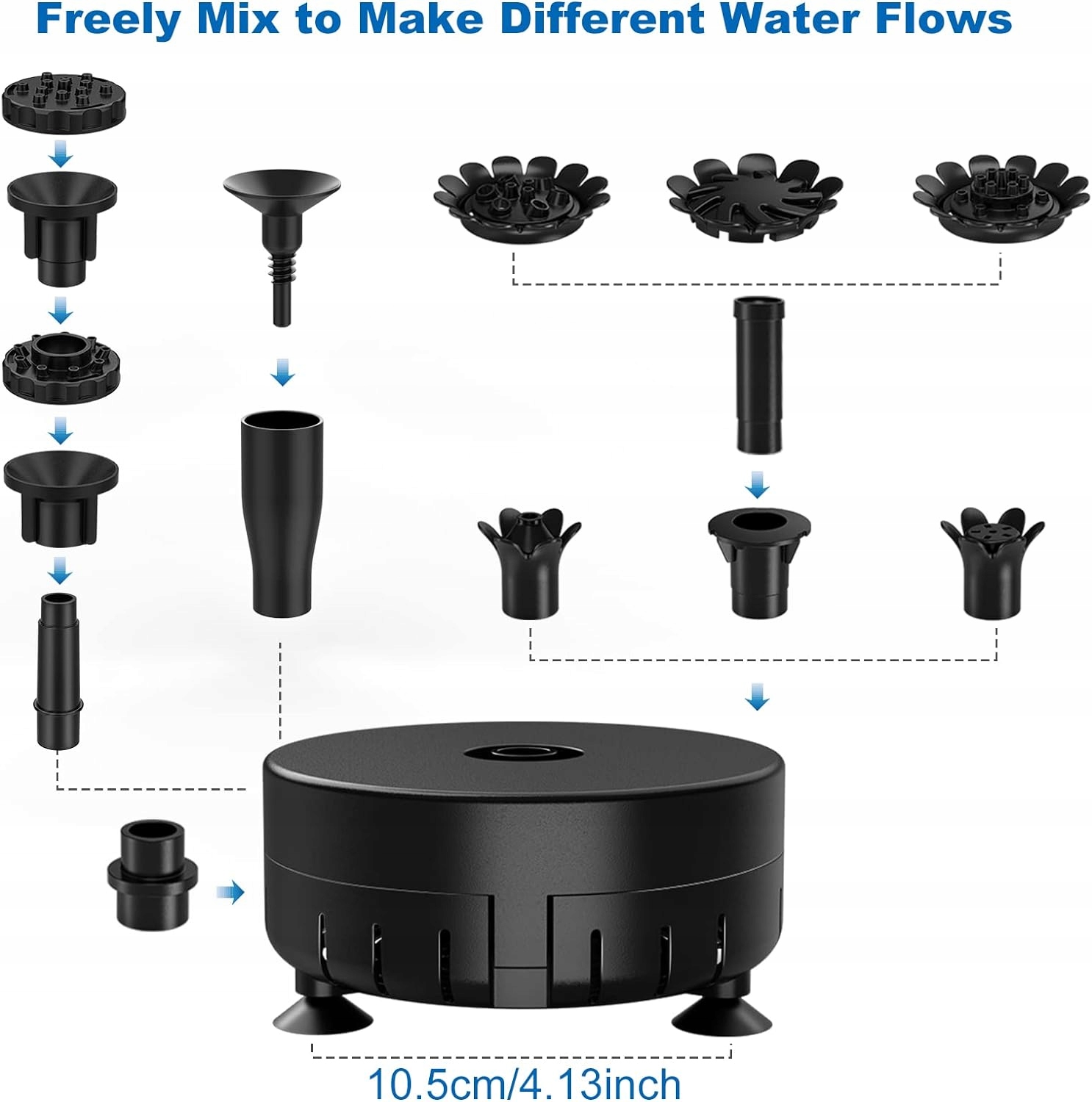 Freely Mix to Make Different Water Flows

10.5cm/4.13inch