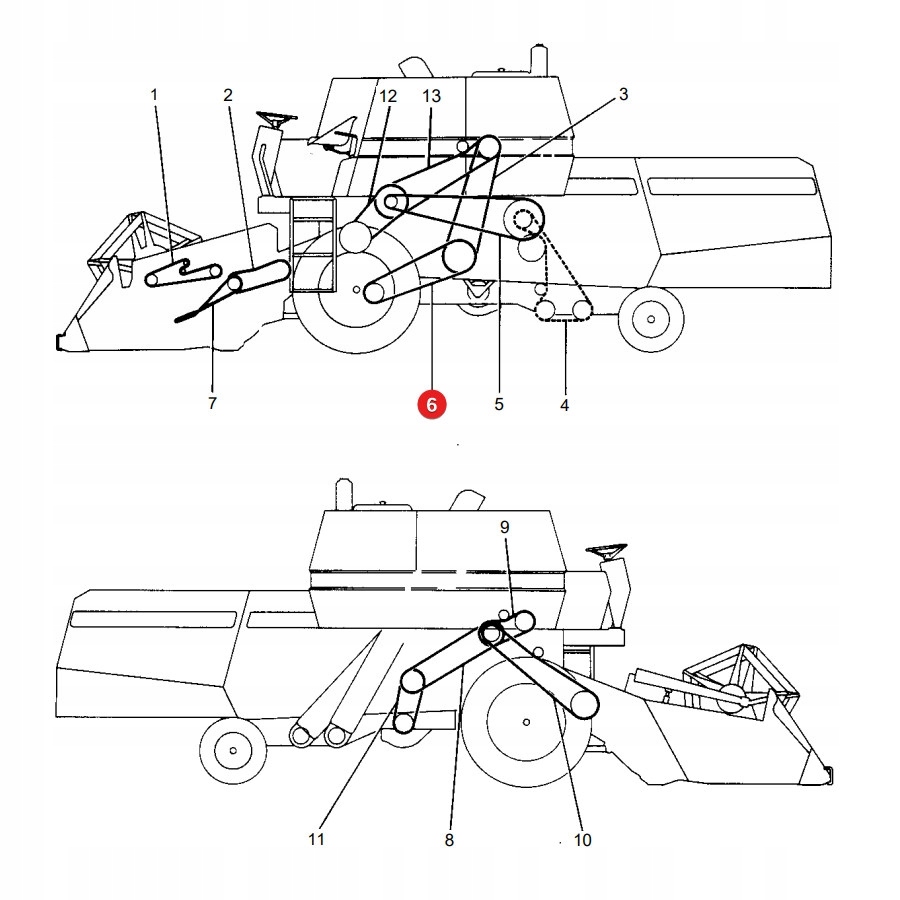 1
2
12
13
3
7
6
5
4
9
11
8
10