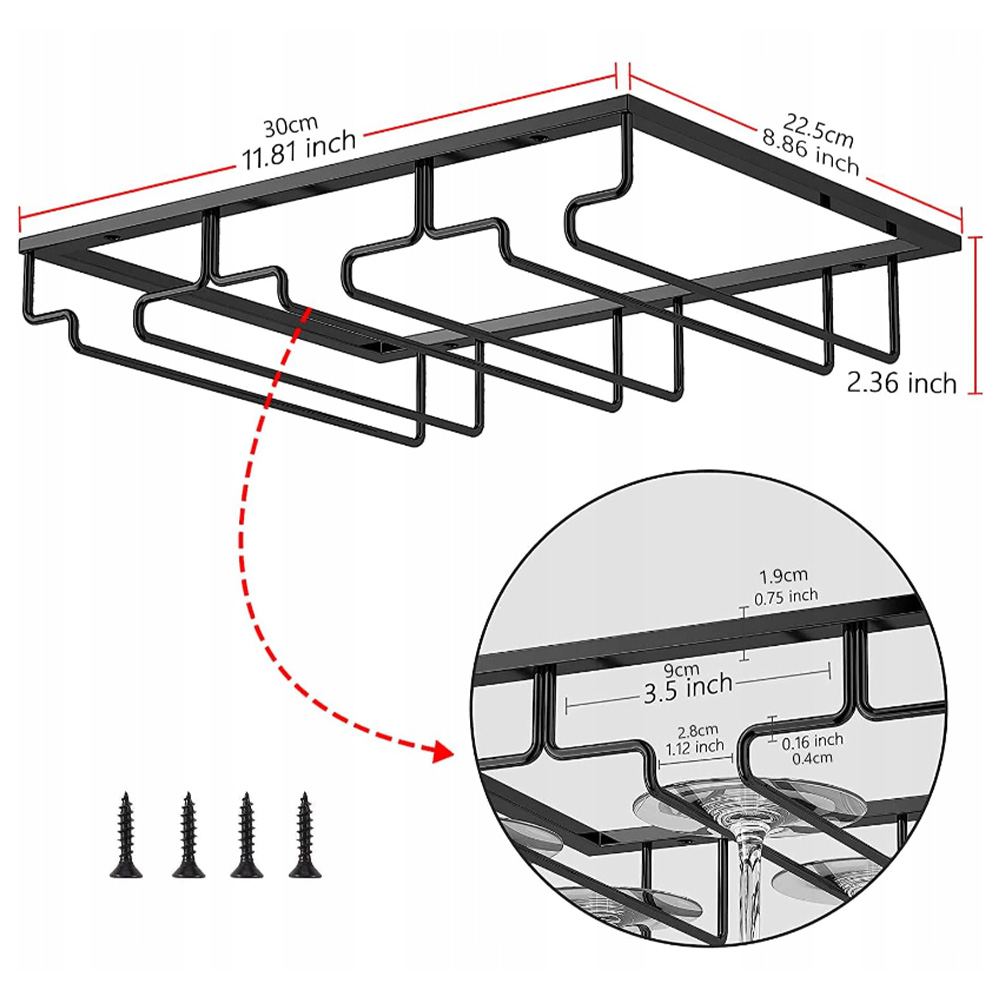 30cm
11.81 inch

22.5cm
8.86 inch

2.36 inch

1.9cm
0.75 inch

9cm
3.5 inch

2.8cm
1.12 inch

0.16 inch
0.4cm