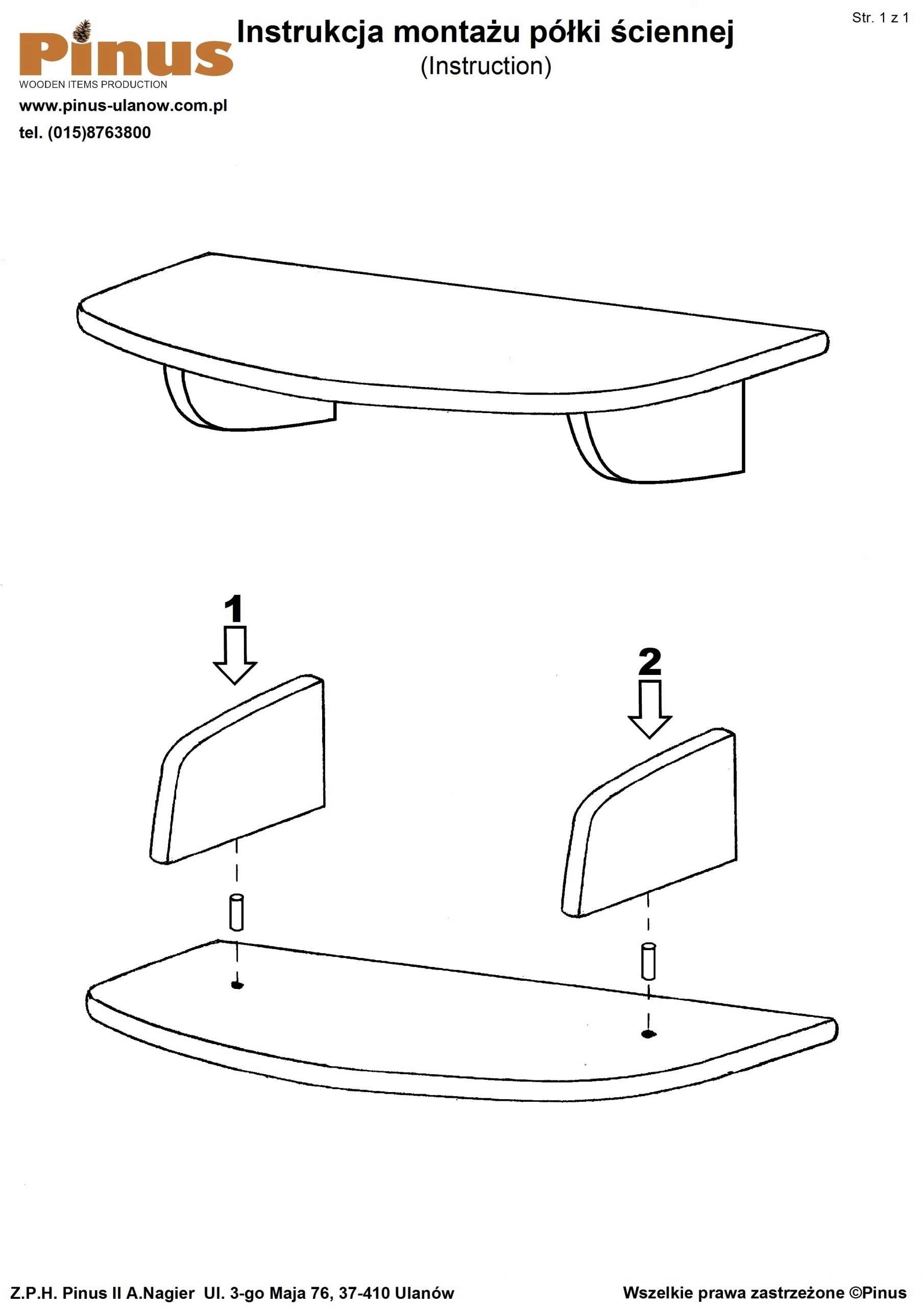 Pinus
WOODEN ITEMS PRODUCTION
www.pinus-ulanow.com.pl
tel. (015)8763800

Instrukcja montażu półki ściennej
(Instruction)

Str. 1 z 1

1

2

Z.P.H. Pinus II A.Nagier Ul. 3-go Maja 76, 37-410 Ulanów

Wszelkie prawa zastrzeżone ©Pinus