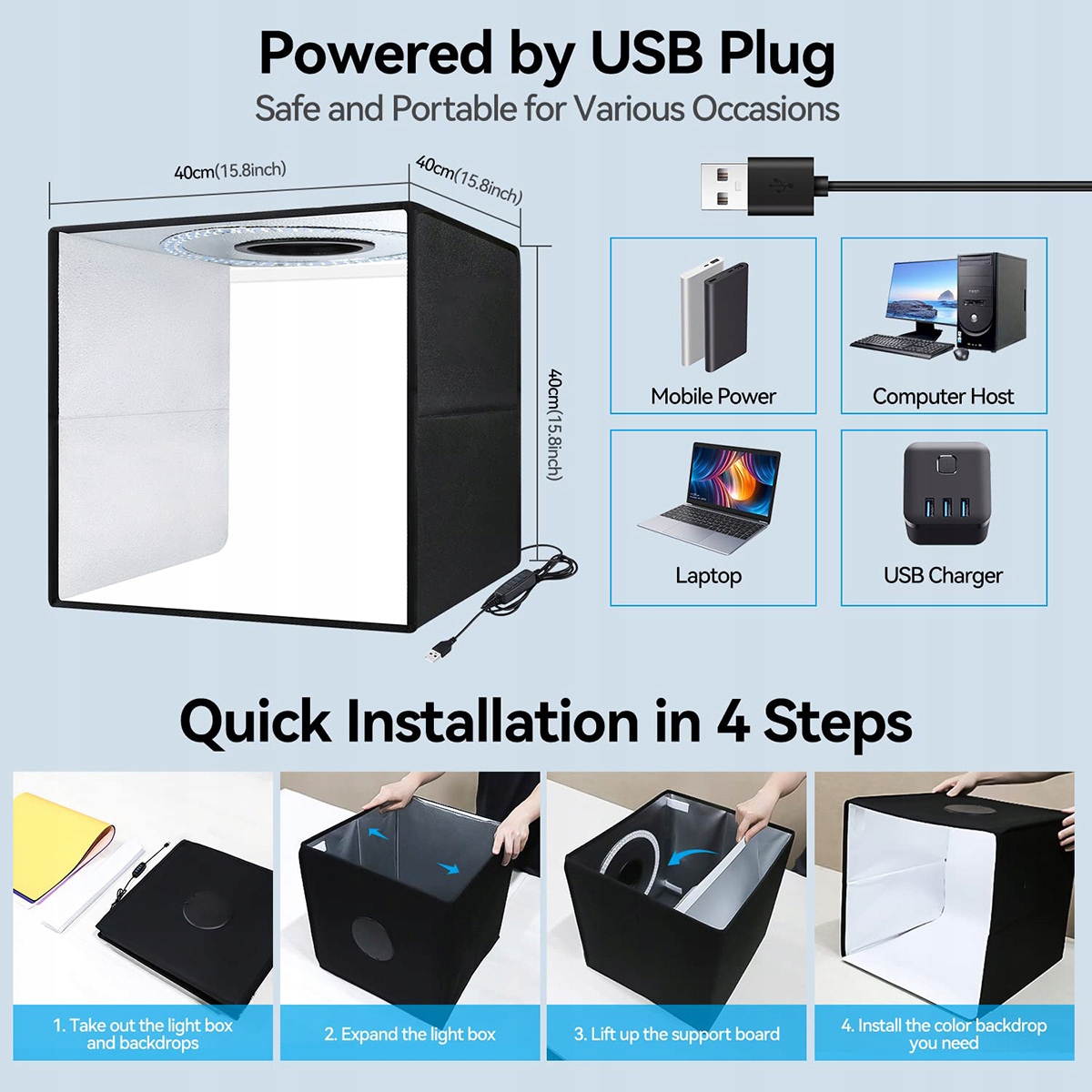 Powered by USB Plug
Safe and Portable for Various Occasions

40cm(15.8inch)
40cm(15.8inch)
40cm(15.8inch)

Mobile Power
Computer Host
Laptop
USB Charger

Quick Installation in 4 Steps

1. Take out the light box and backdrops
2. Expand the light box
3. Lift up the support board
4. Install the color backdrop you need