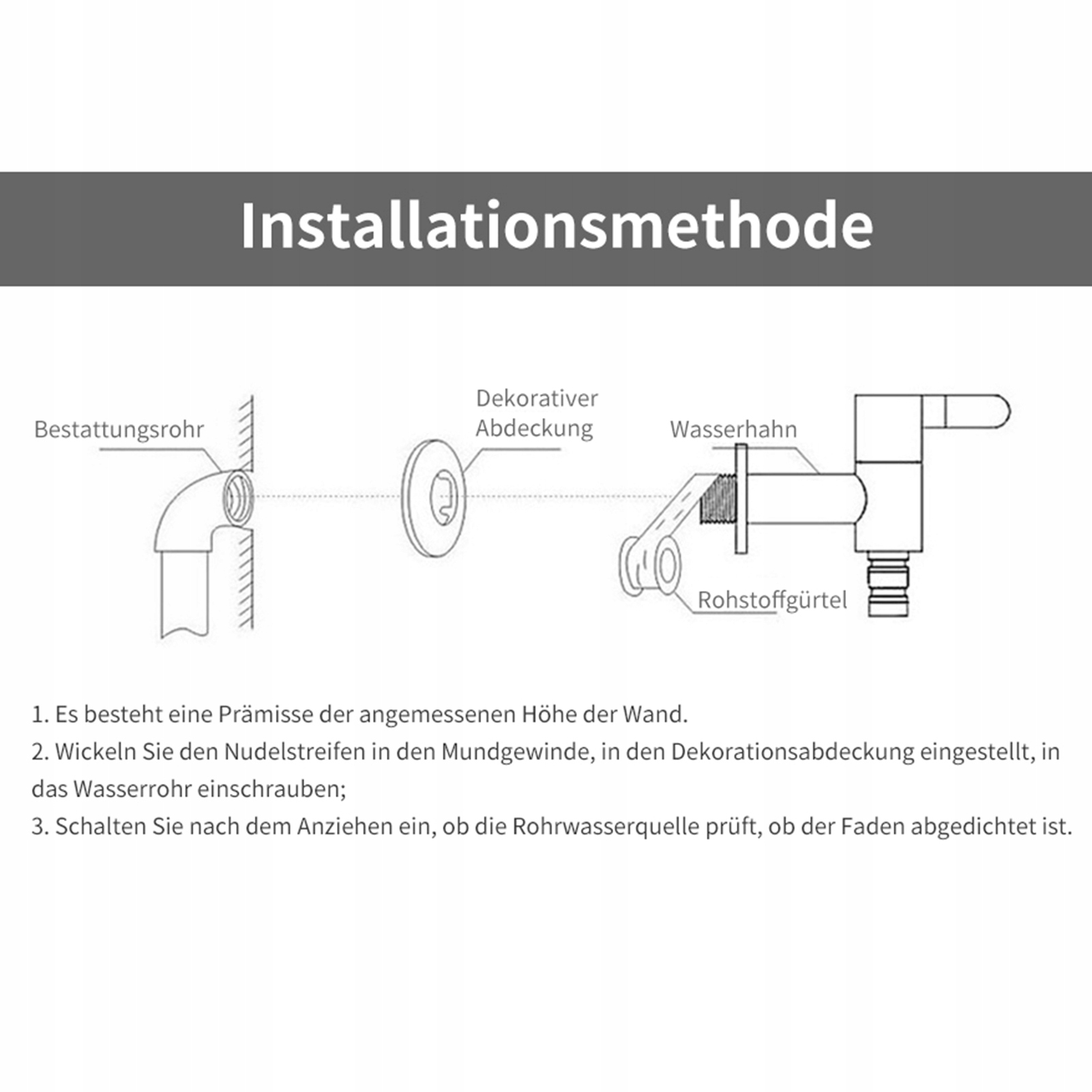 Installationsmethode

Bestattungsrohr

Dekorativer Abdeckung

Wasserhahn

Rohstoffgürtel

1. Es besteht eine Prämisse der angemessenen Höhe der Wand.
2. Wickeln Sie den Nudelstreifen in den Mundgewinde, in den Dekorationsabdeckung eingestellt, in das Wasserrohr einschrauben;
3. Schalten Sie nach dem Anziehen ein, ob die Rohrwasserquelle prüft, ob der Faden abgedichtet ist.