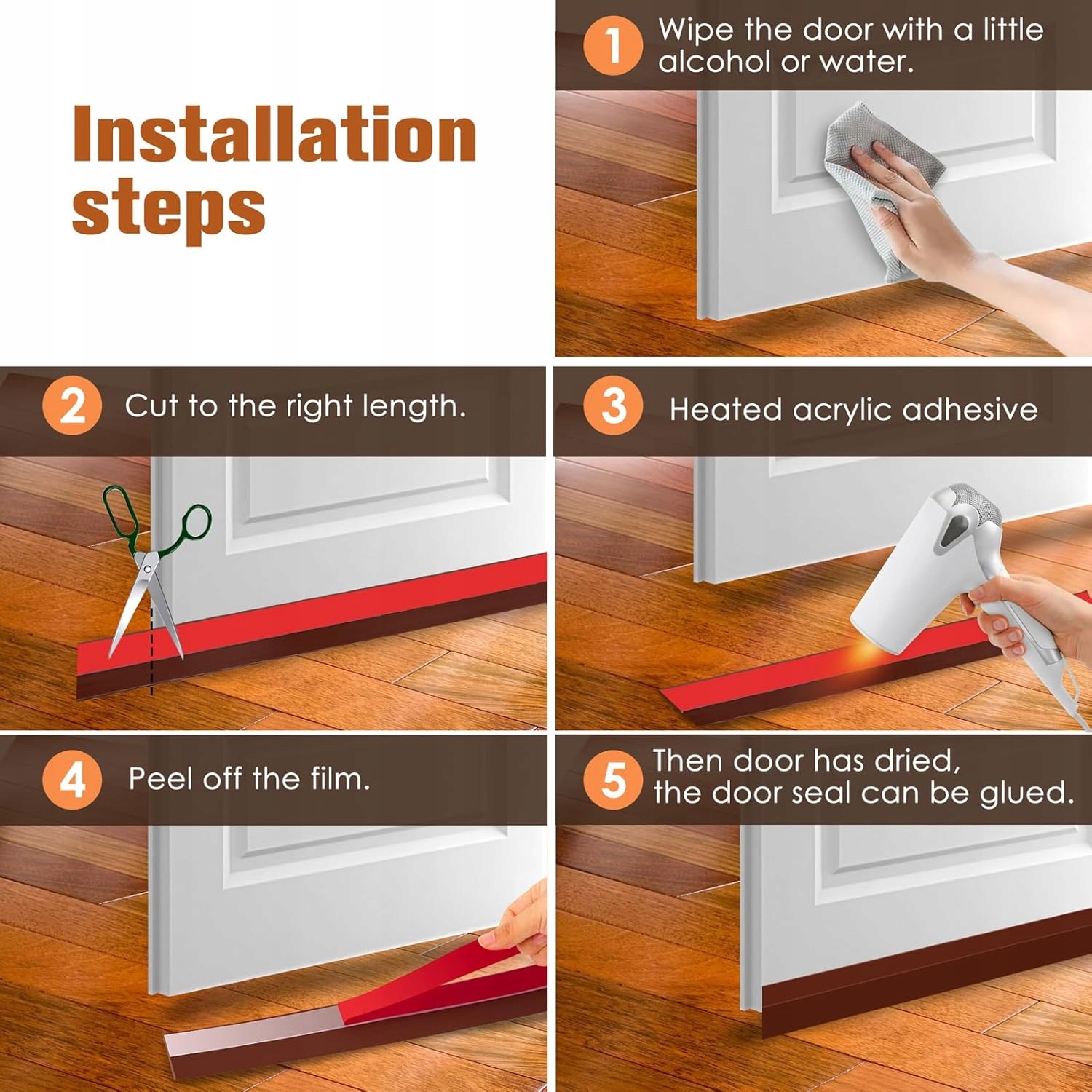 Installation steps

1 Wipe the door with a little alcohol or water.

2 Cut to the right length.

3 Heated acrylic adhesive

4 Peel off the film.

5 Then door has dried, the door seal can be glued.