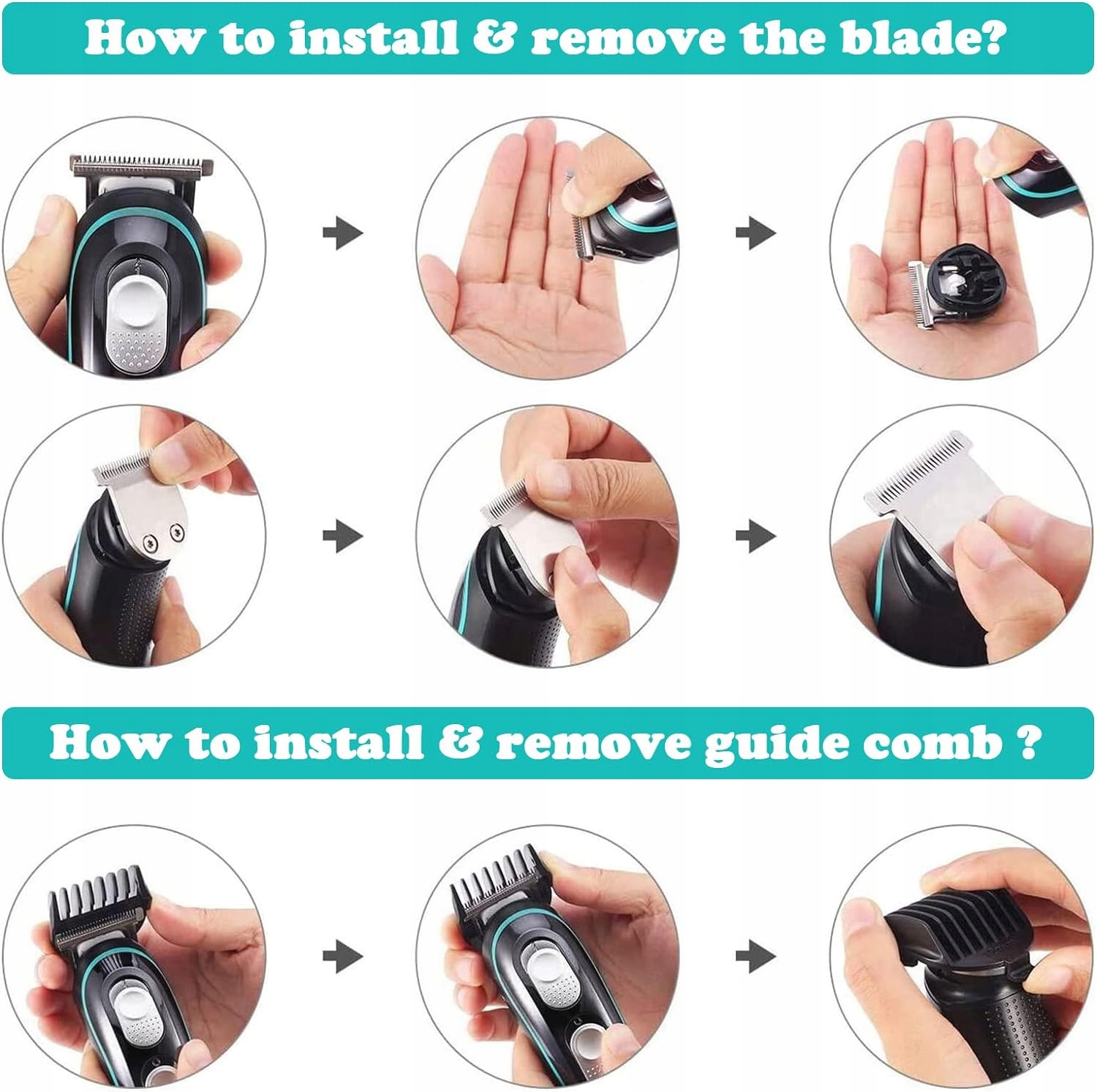 How to install & remove the blade?

How to install & remove guide comb ?