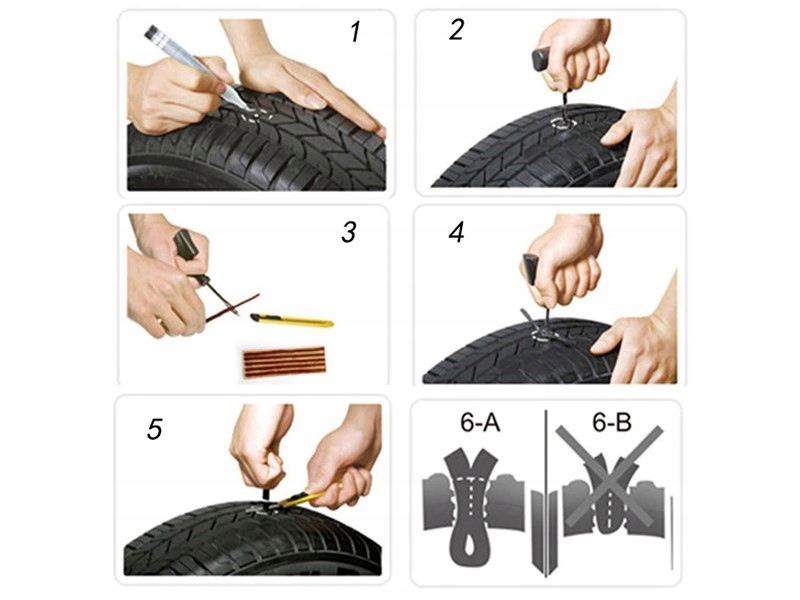 1

2

3

4

5

6-A

6-B