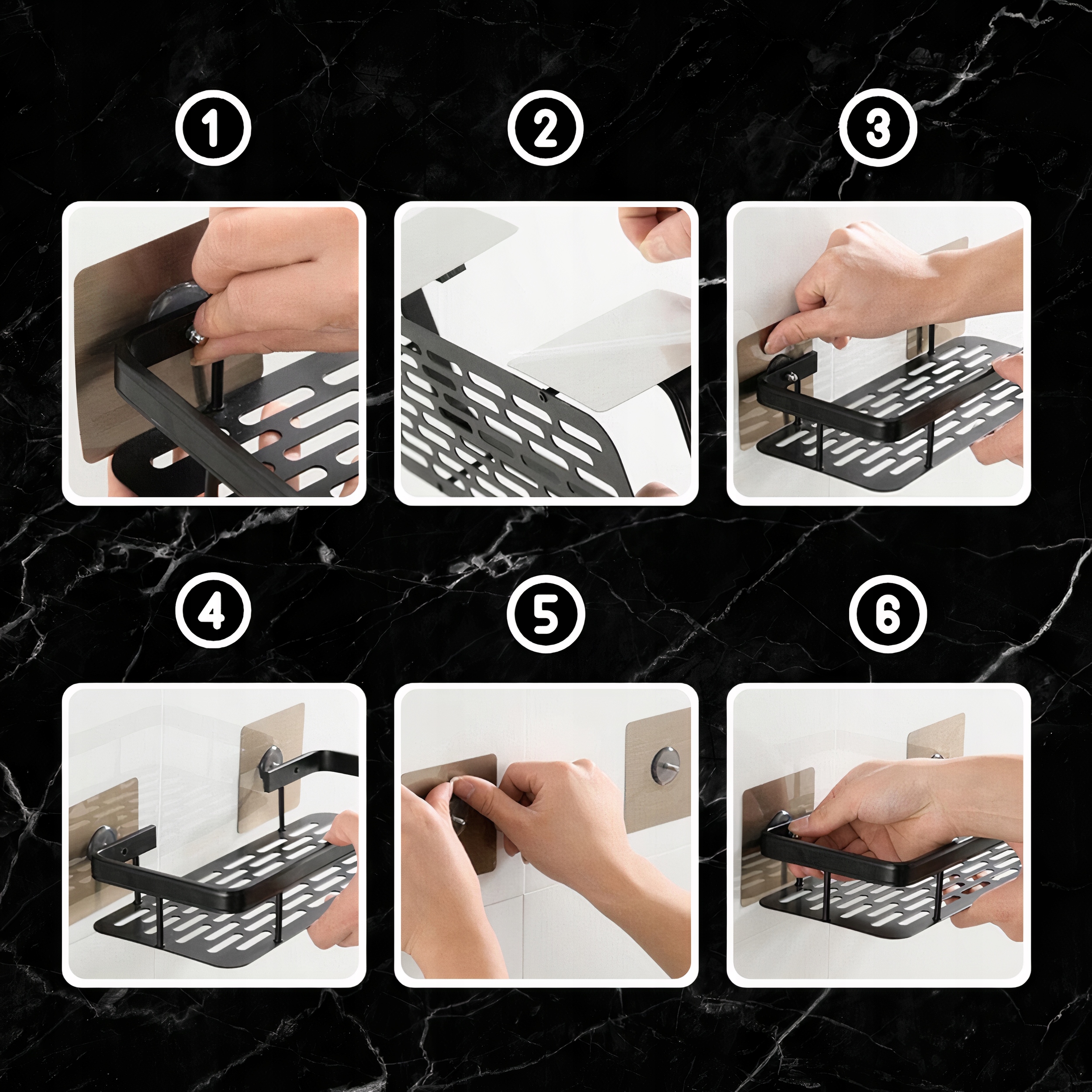 1

2

3

4

5

6