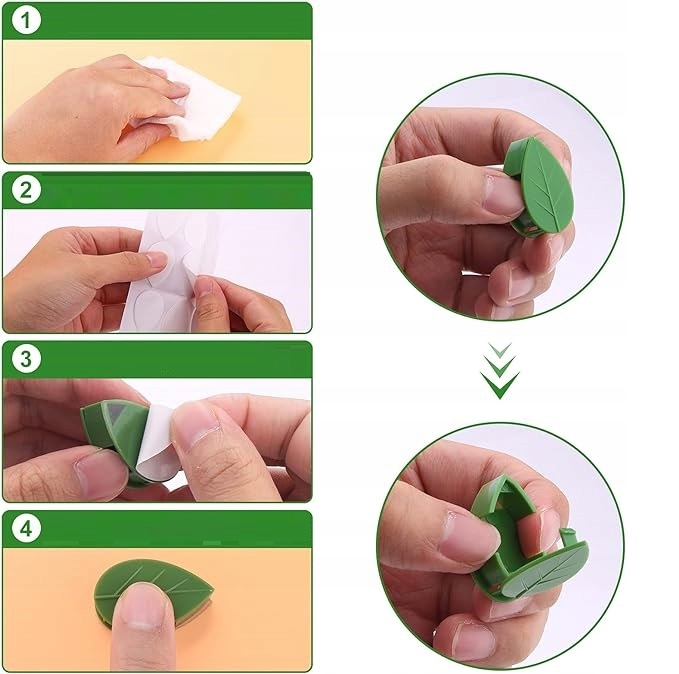 1

2

3

4