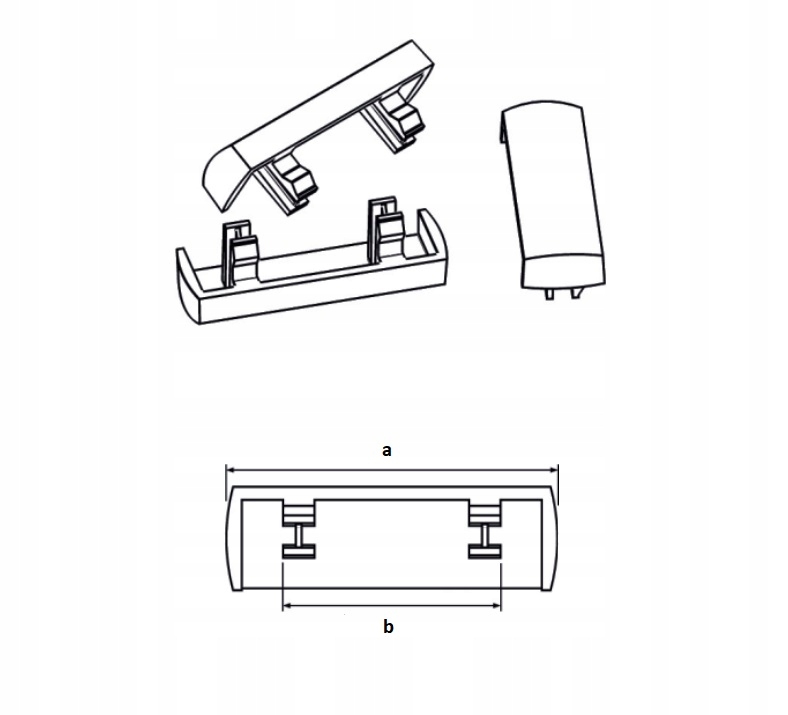 a

b