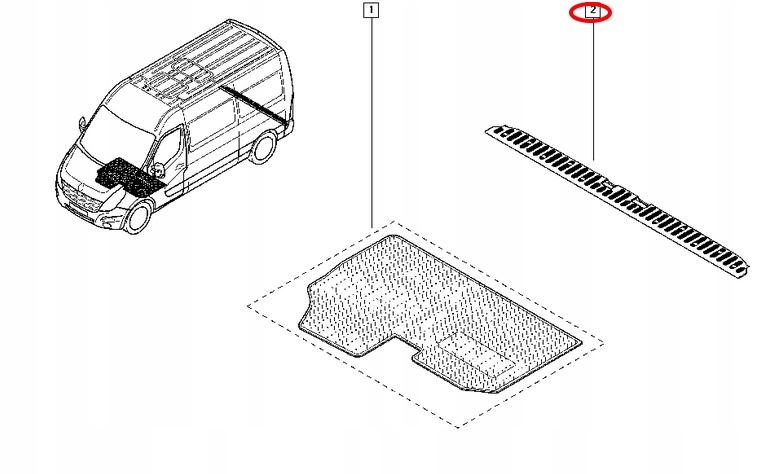 1

2