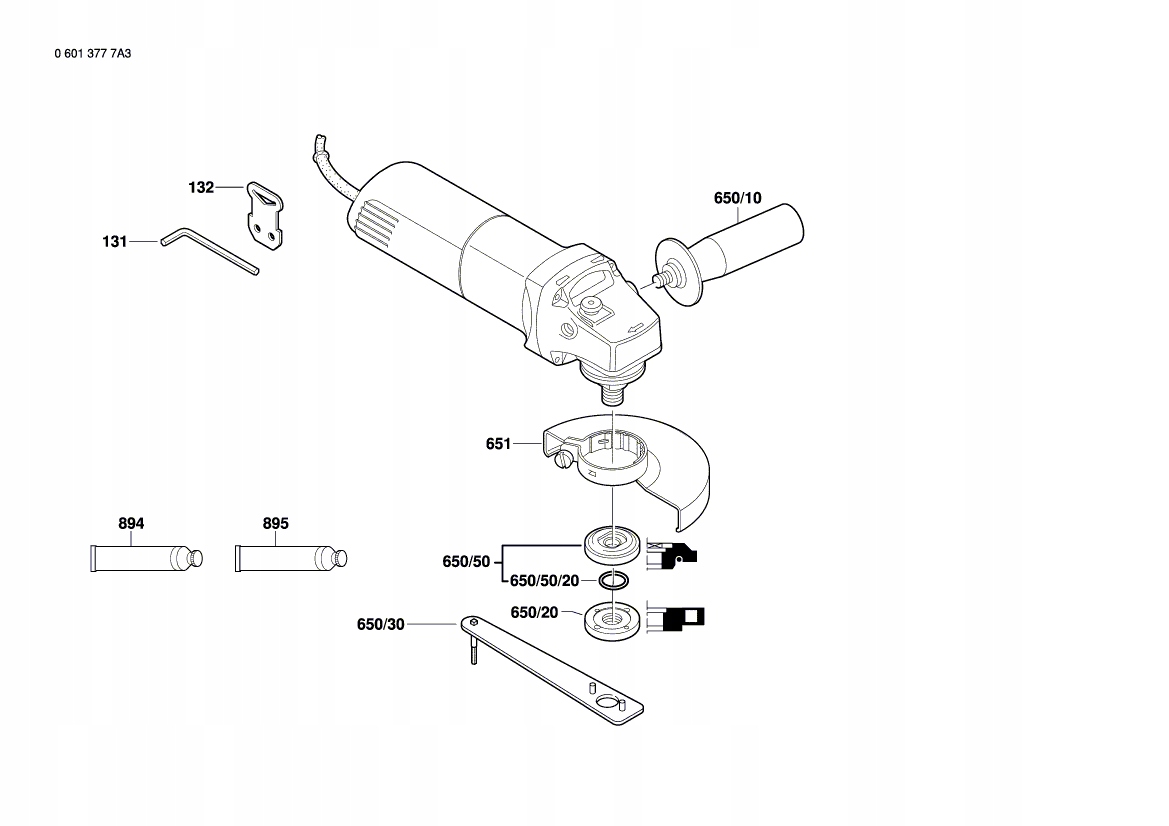 0 601 377 7A3

132

131

650/10

651

894

895

650/50

650/50/20

650/20

650/30