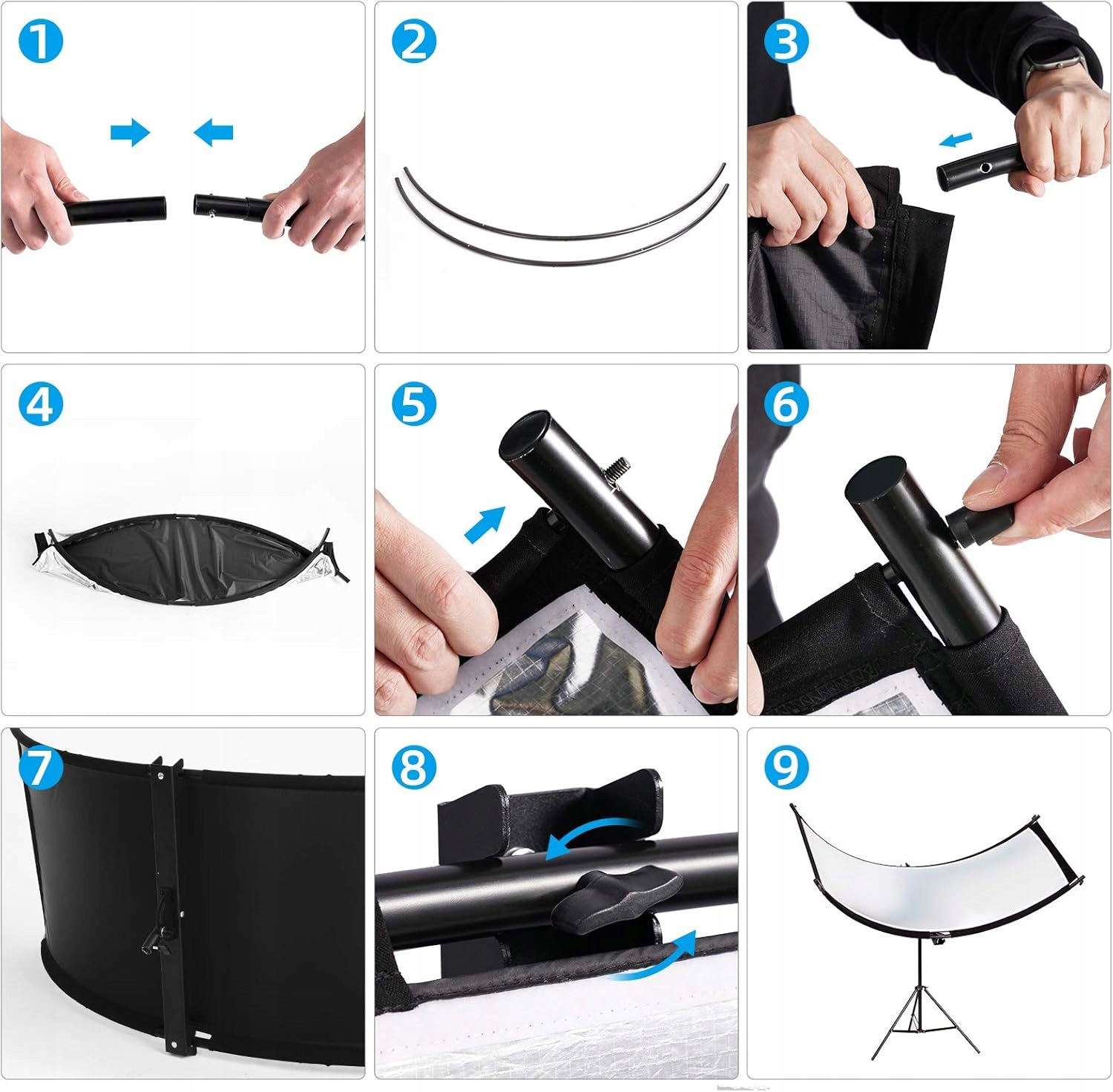 1

2

3

4

5

6

7

8

9