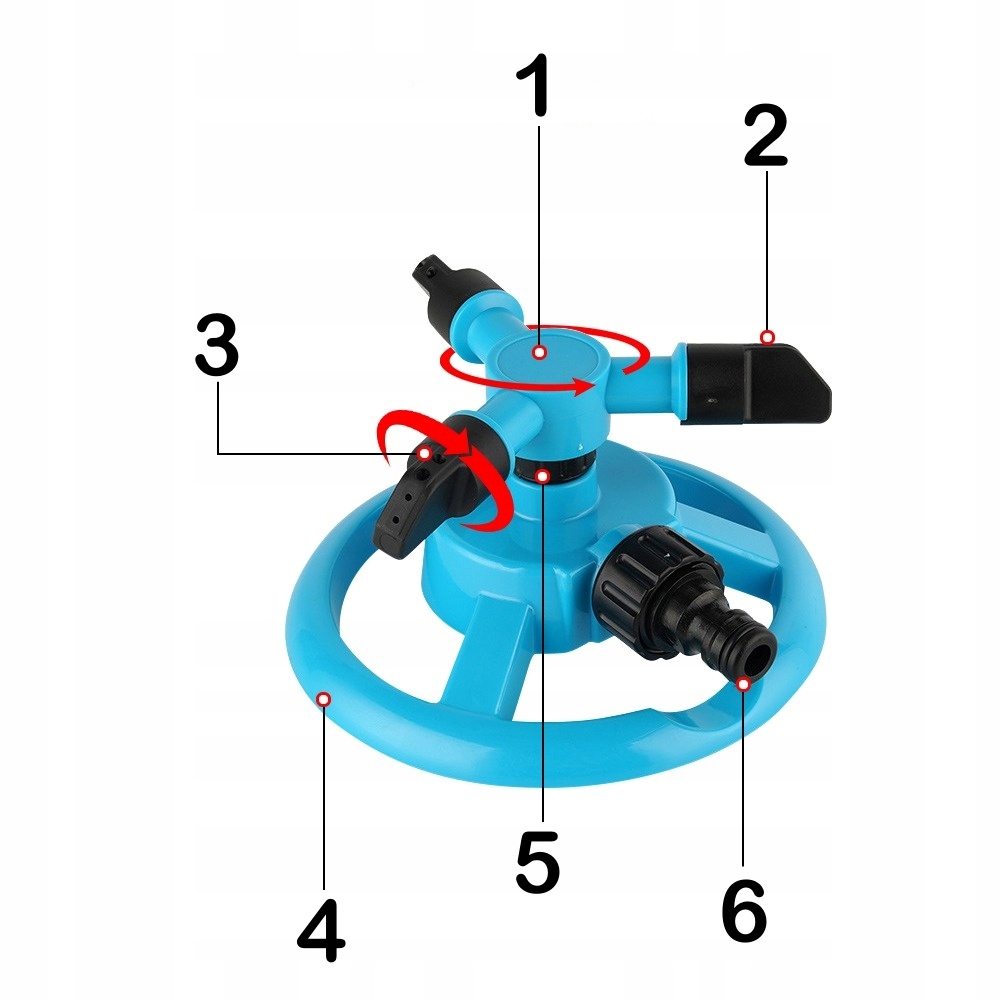 1
2
3
4
5
6