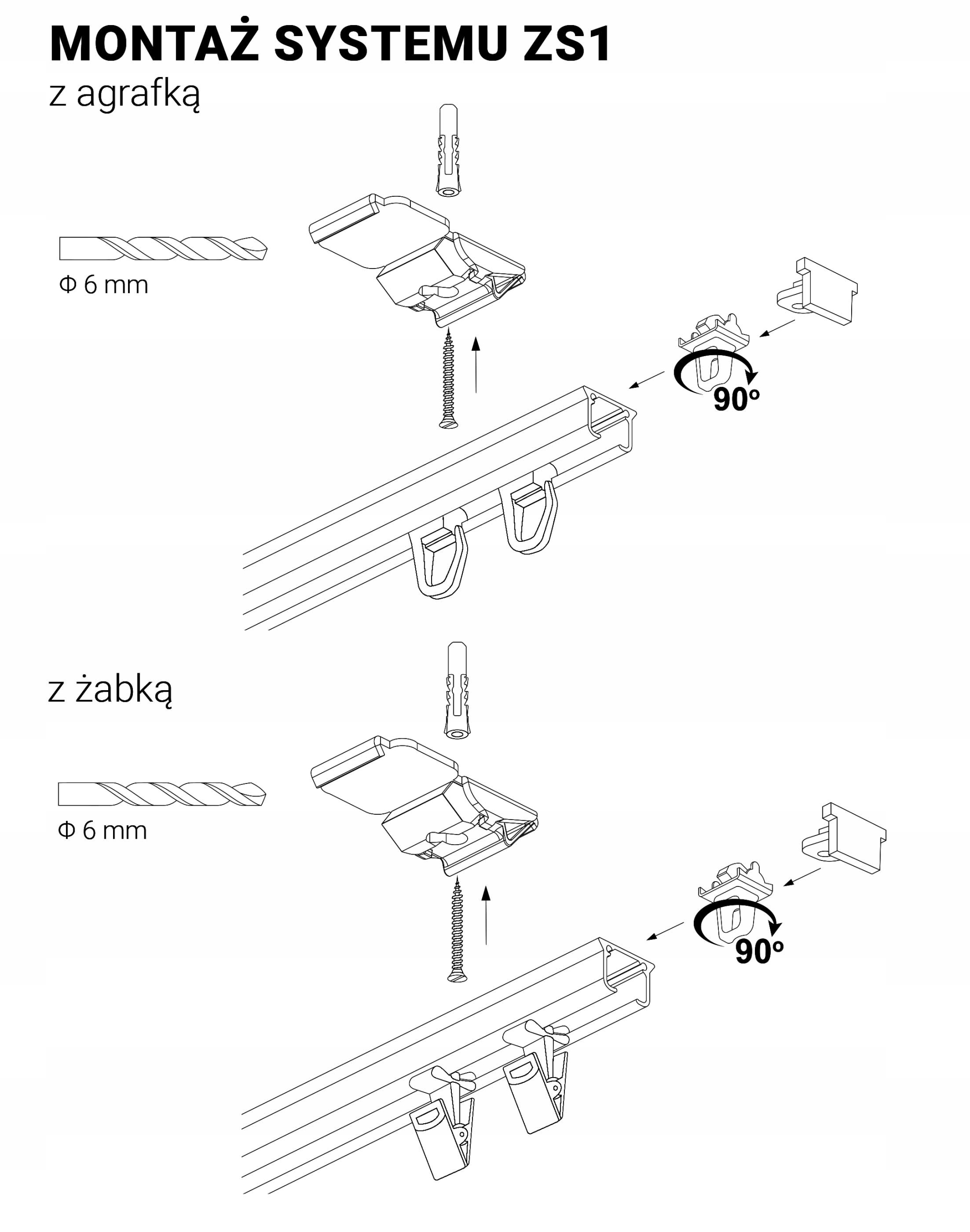 MONTAŻ SYSTEMU ZS1

z agrafką

Φ 6 mm

90°

z żabką

Φ 6 mm

90°