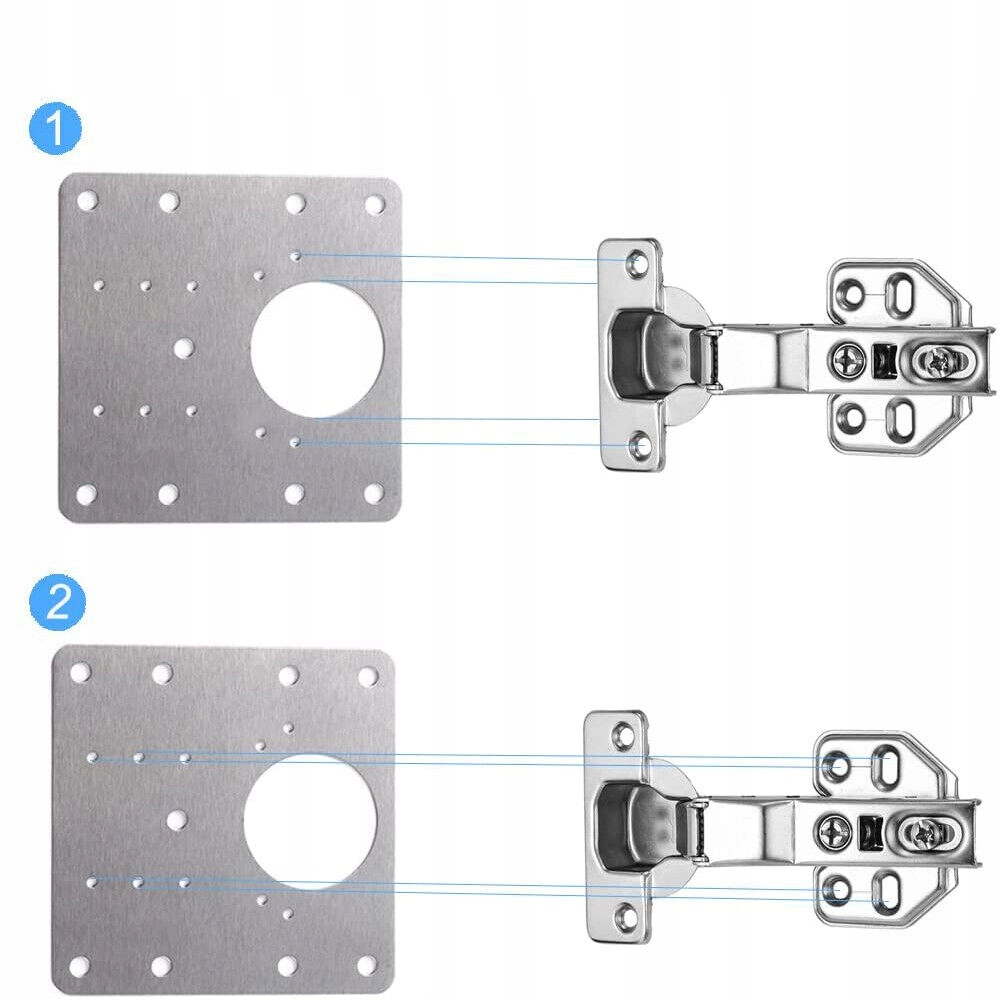 1

2