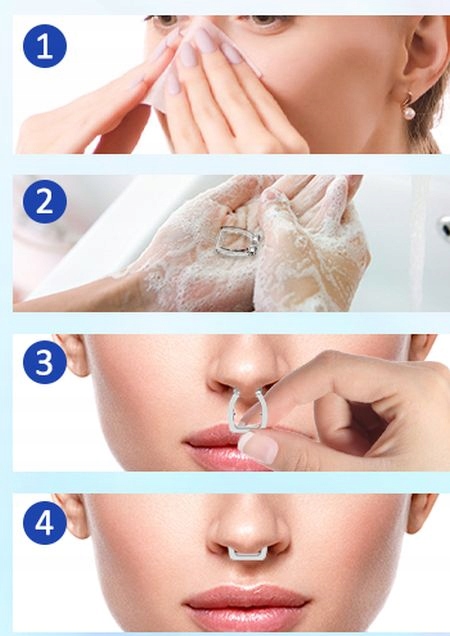 1

2

3

4