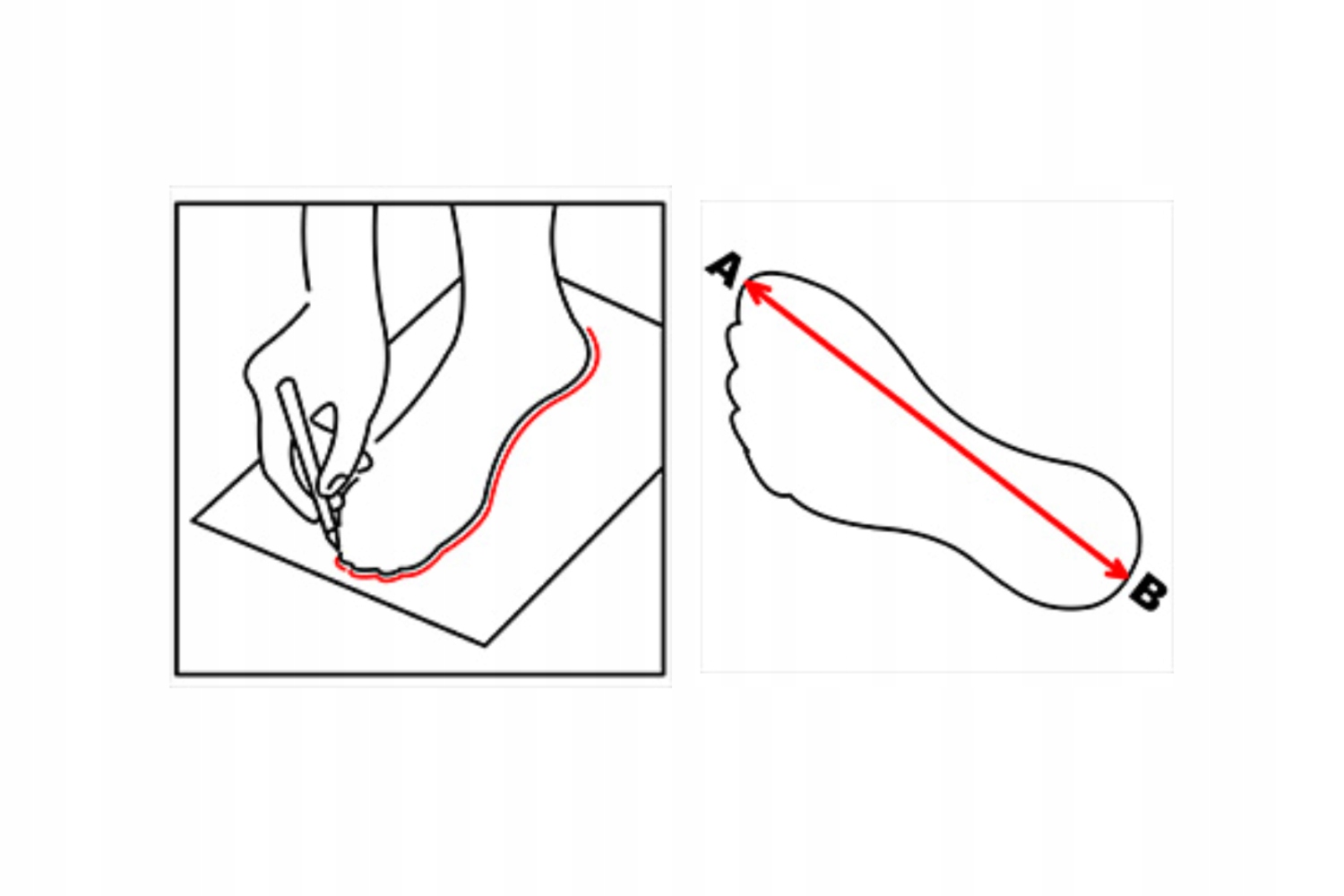 A

B