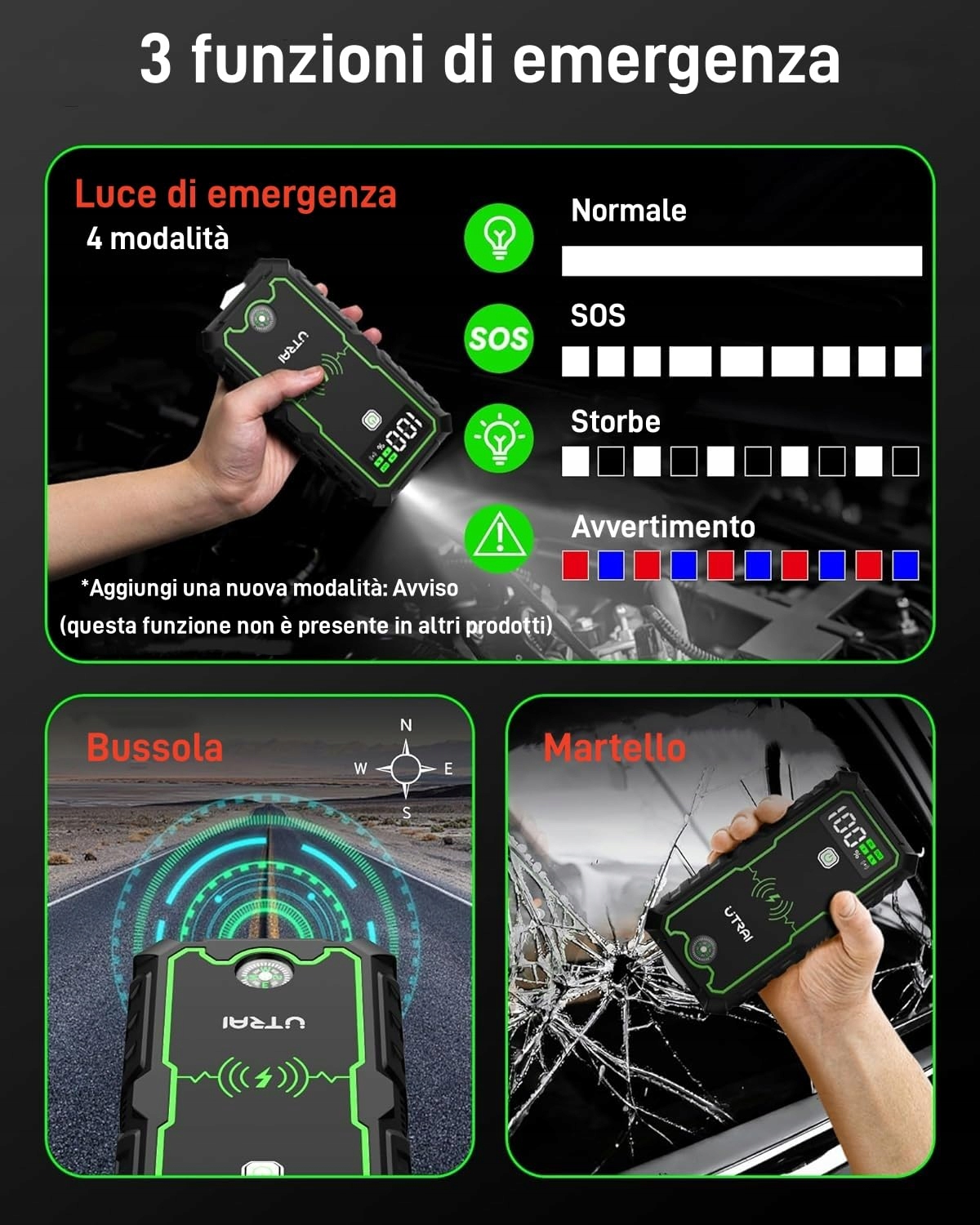 3 funzioni di emergenza

Luce di emergenza
4 modalità

UTRAI

100

Normale

SOS

SOS

Storbe

Avvertimento

*Aggiungi una nuova modalità: Avviso
(questa funzione non è presente in altri prodotti)

Bussola

N
W
E
S

UTRAI

Martello

100

UTRAI