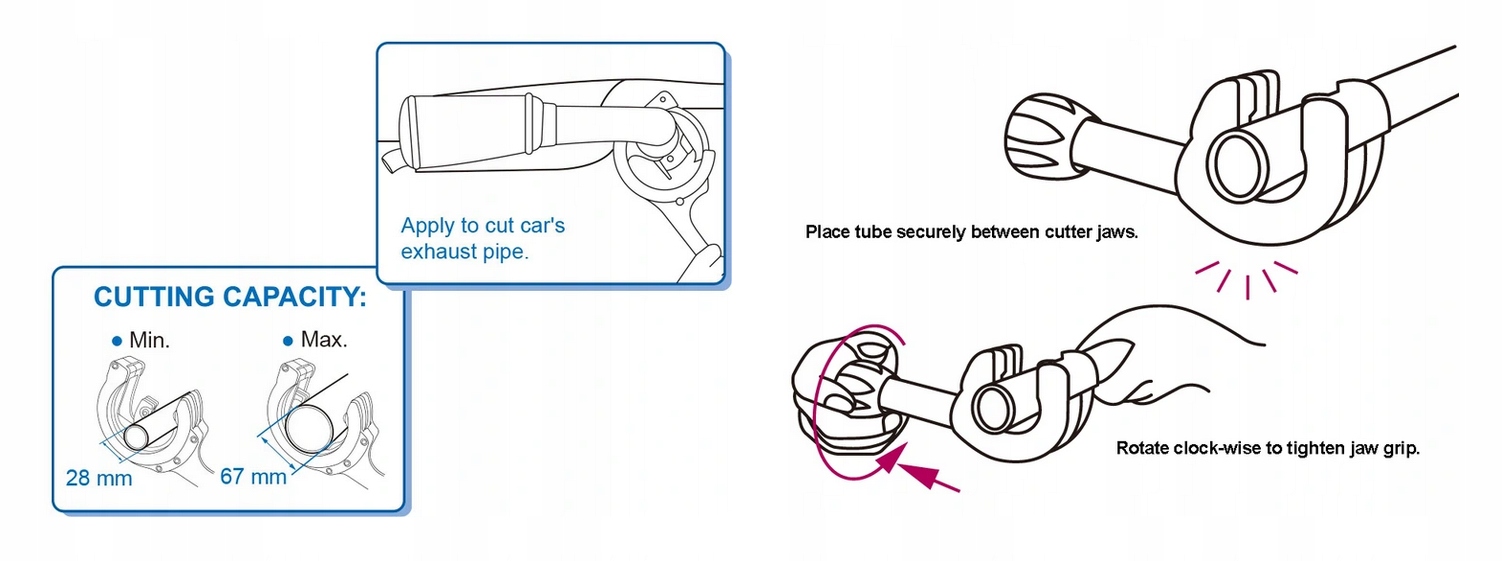 Apply to cut car's exhaust pipe.

CUTTING CAPACITY:

● Min.

● Max.

28 mm

67 mm

Place tube securely between cutter jaws.

Rotate clock-wise to tighten jaw grip.