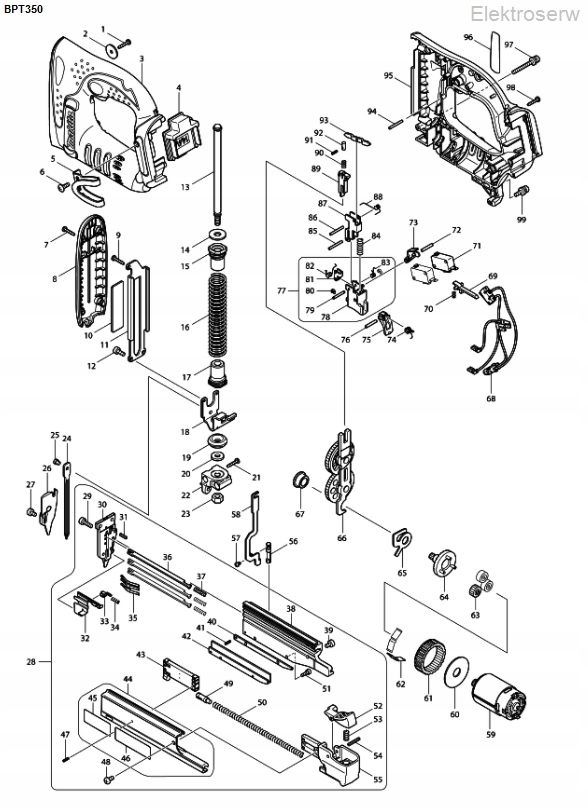 BPT350

Elektroserw

1 2 3 4 5 6 7 8 9 10 11 12 13 14 15 16 17 18 19 20 21 22 23 24 25 26 27 28 29 30 31 32 33 34 35 36 37 38 39 40 41 42 43 44 45 46 47 48 49 50 51 52 53 54 55 56 57 58 59 60 61 62 63 64 65 66 67 68 69 70 71 72 73 74 75 76 77 78 79 80 81 82 83 84 85 86 87 88 89 90 91 92 93 94 95 96 97 98 99