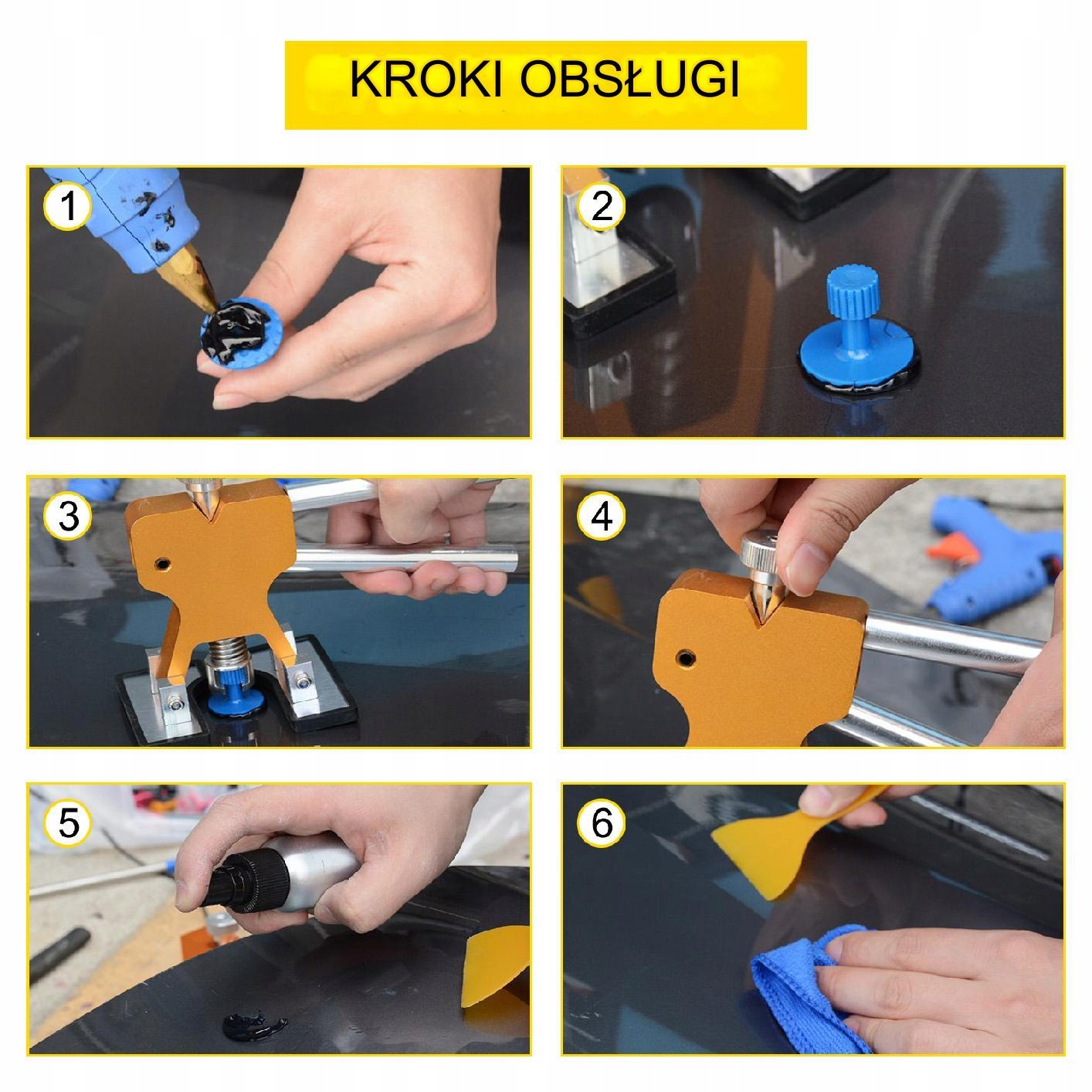 KROKI OBSŁUGI

1

2

3

4

5

6