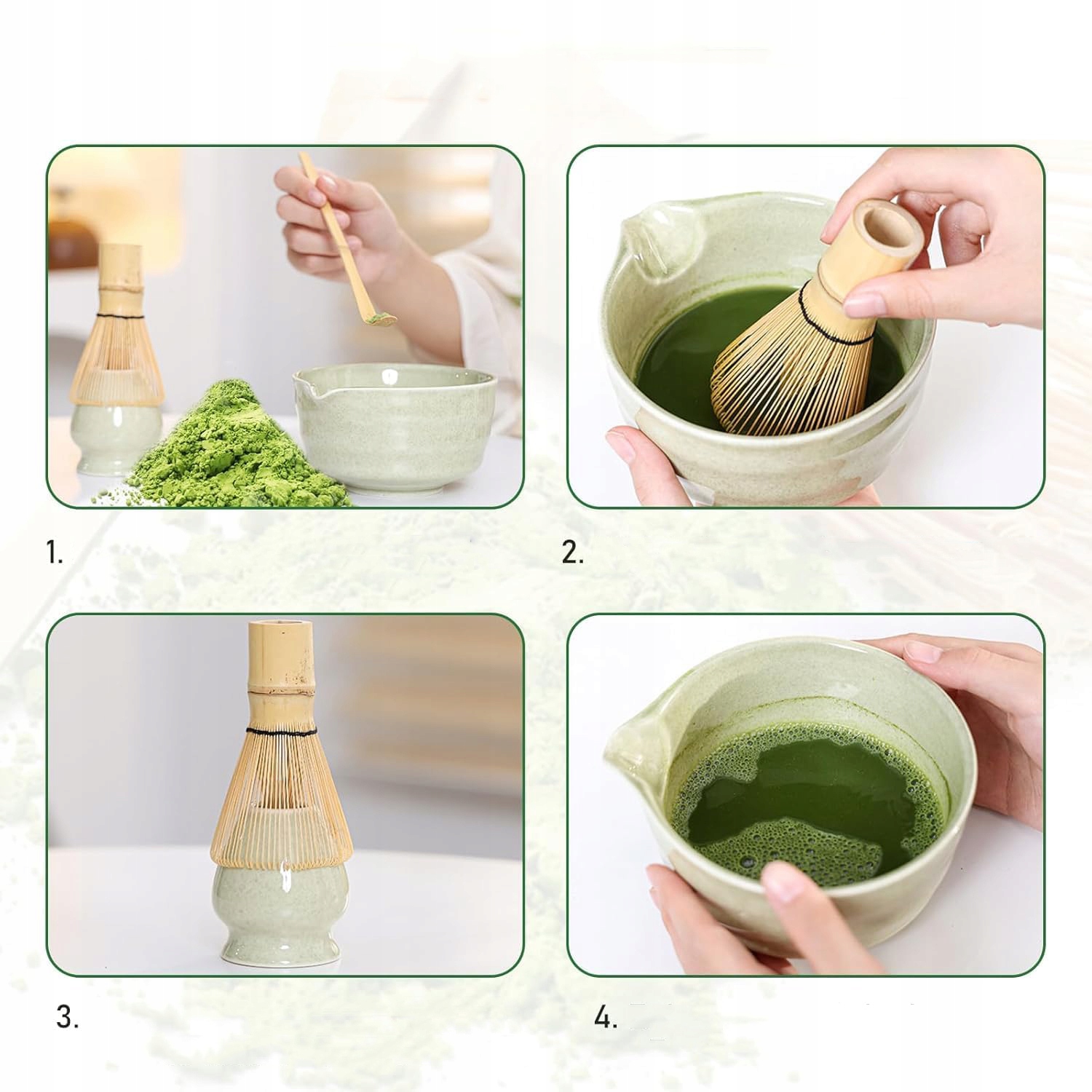 1.

2.

3.

4.