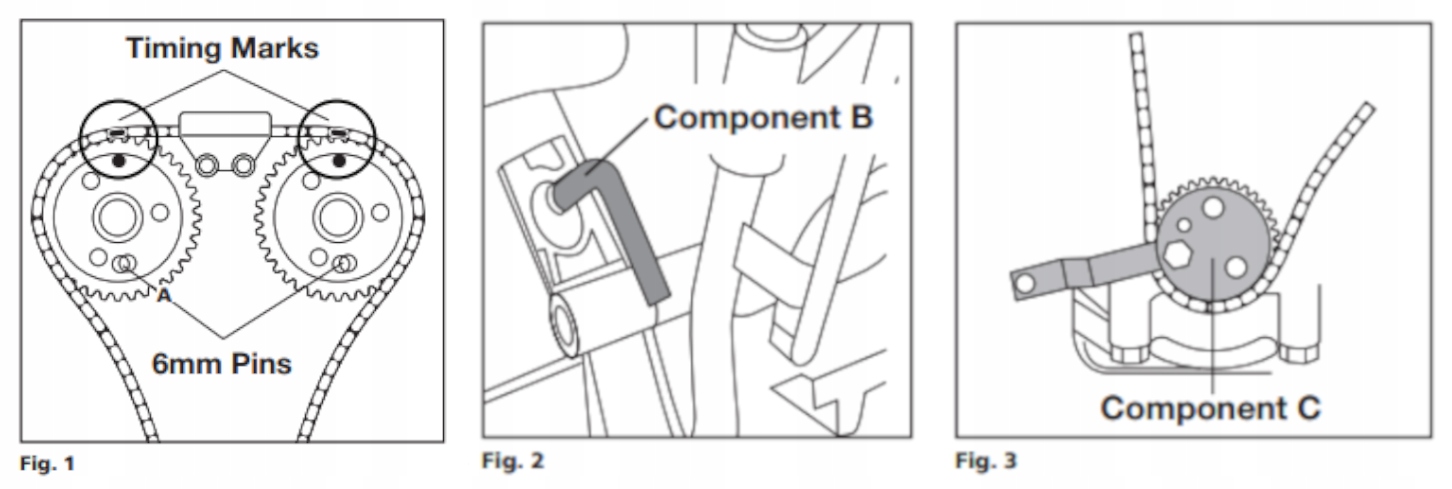 Timing Marks

A

6mm Pins

Fig. 1

Component B

Fig. 2

Component C

Fig. 3