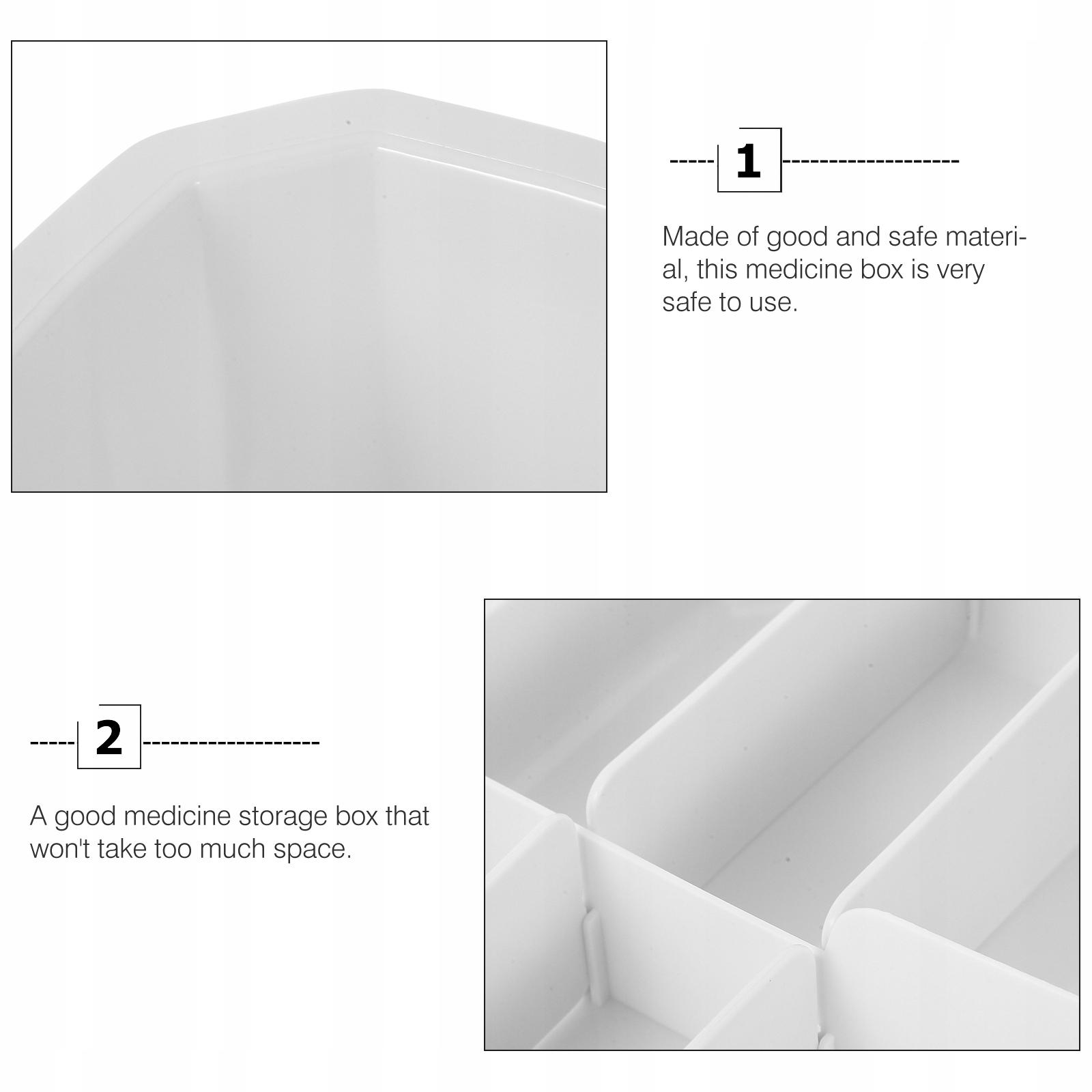 1

Made of good and safe material, this medicine box is very safe to use.

2

A good medicine storage box that won't take too much space.