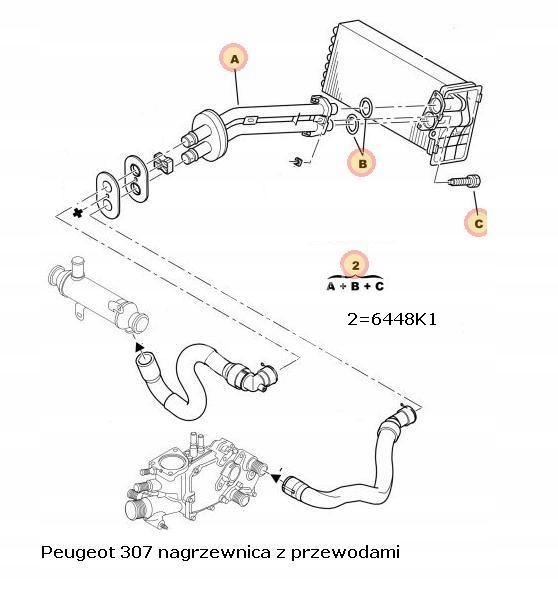 A

B

C

2
A + B + C

2=6448K1

Peugeot 307 nagrzewnica z przewodami