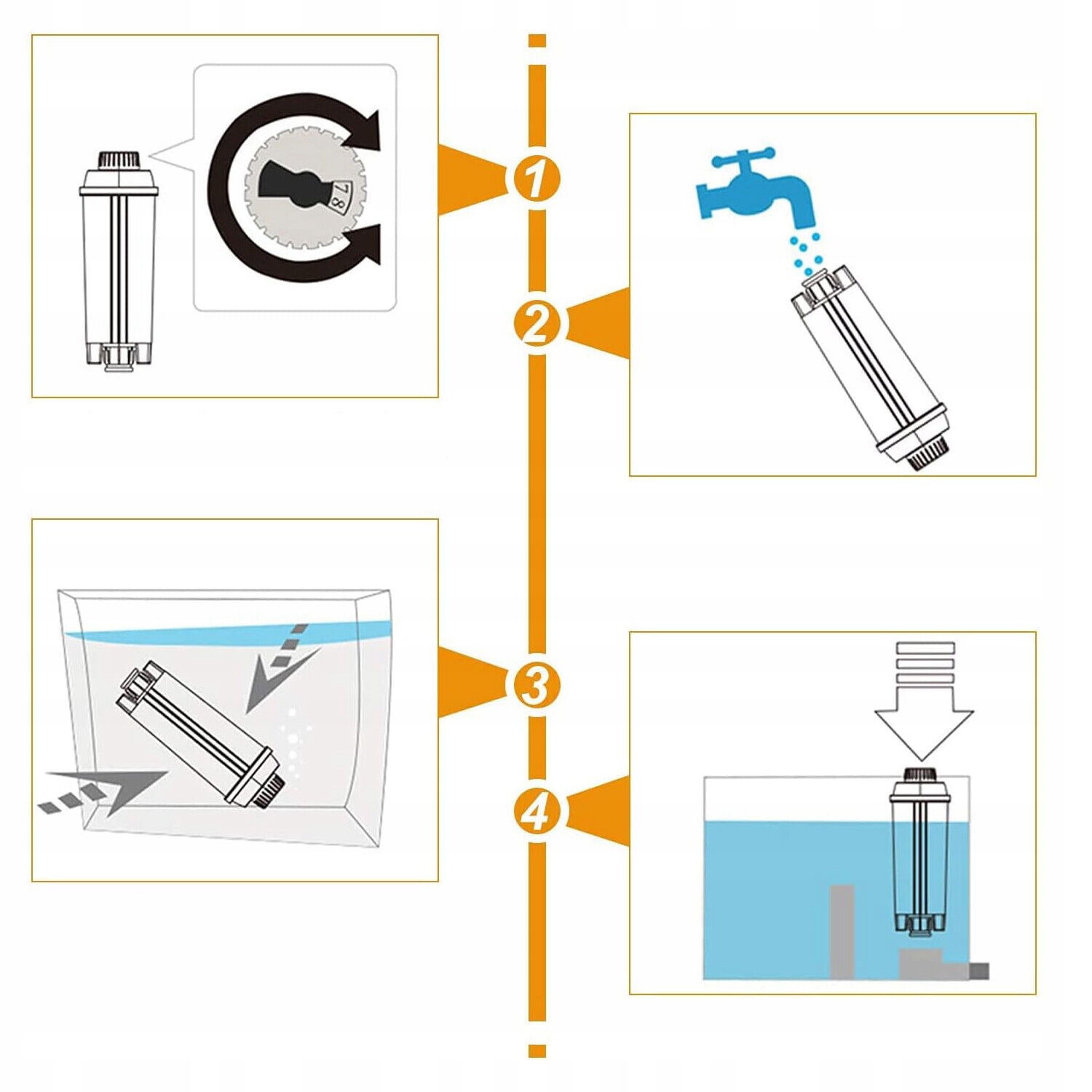 7
8

1

2

3

4