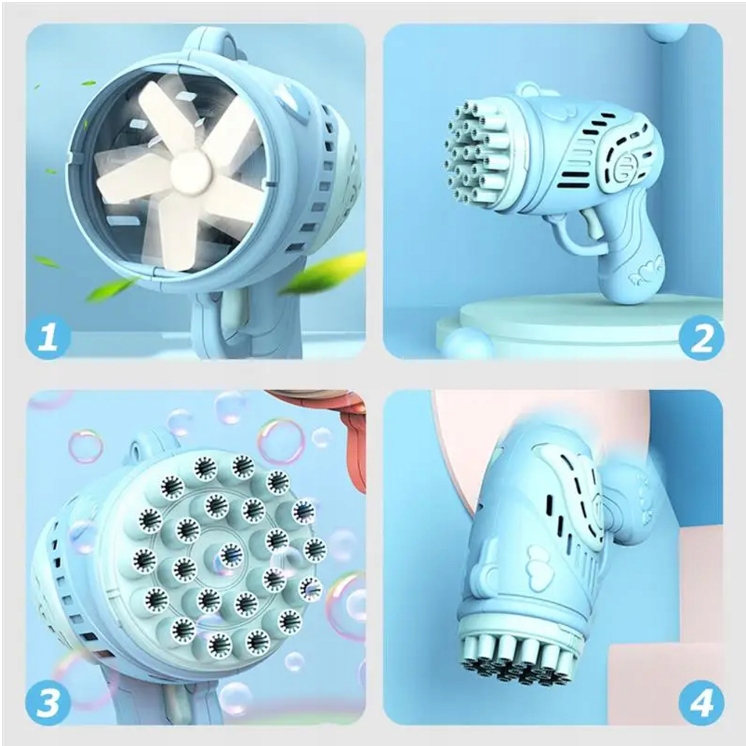 1

2

3

4