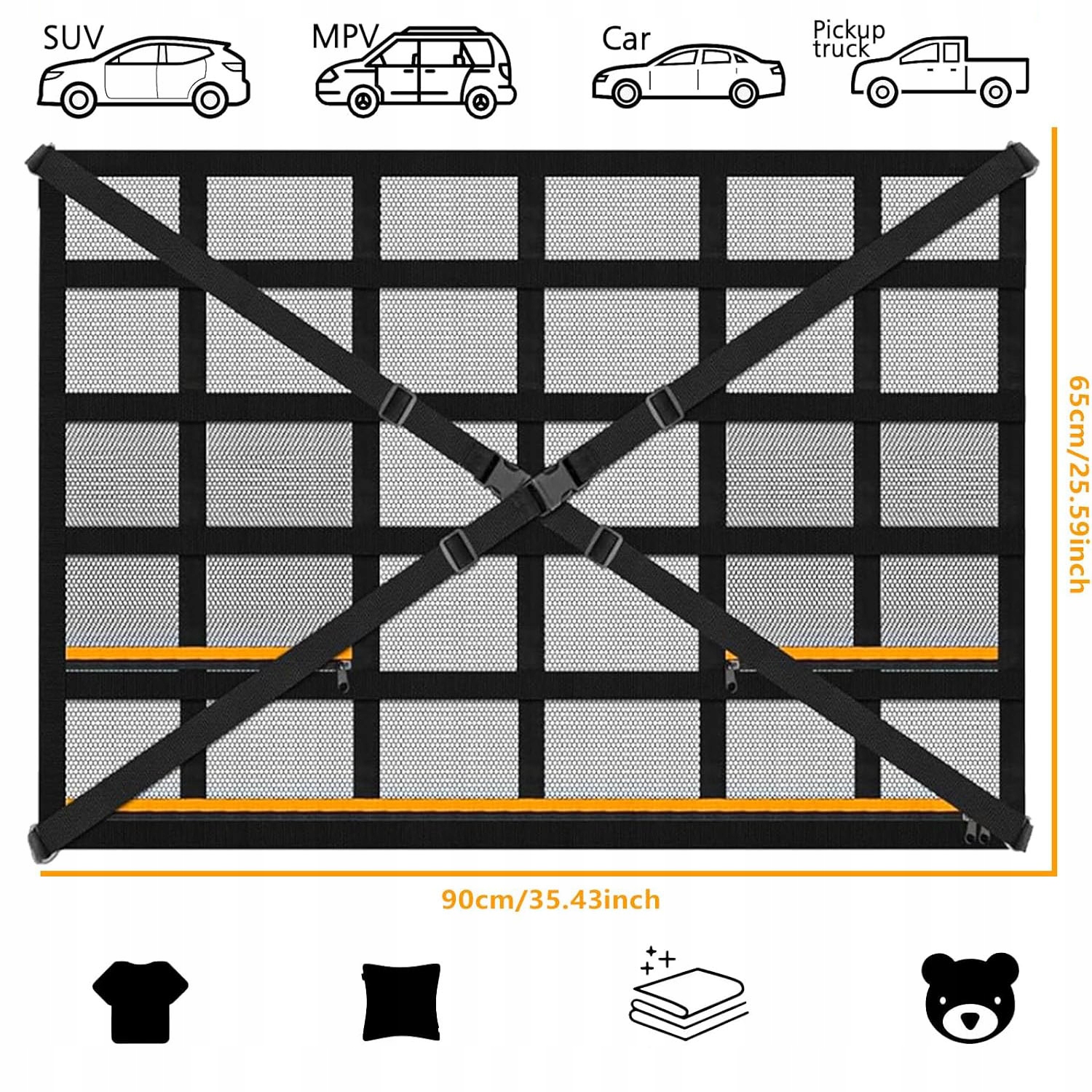 SUV

MPV

Car

Pickup truck

65cm/25.59inch

90cm/35.43inch