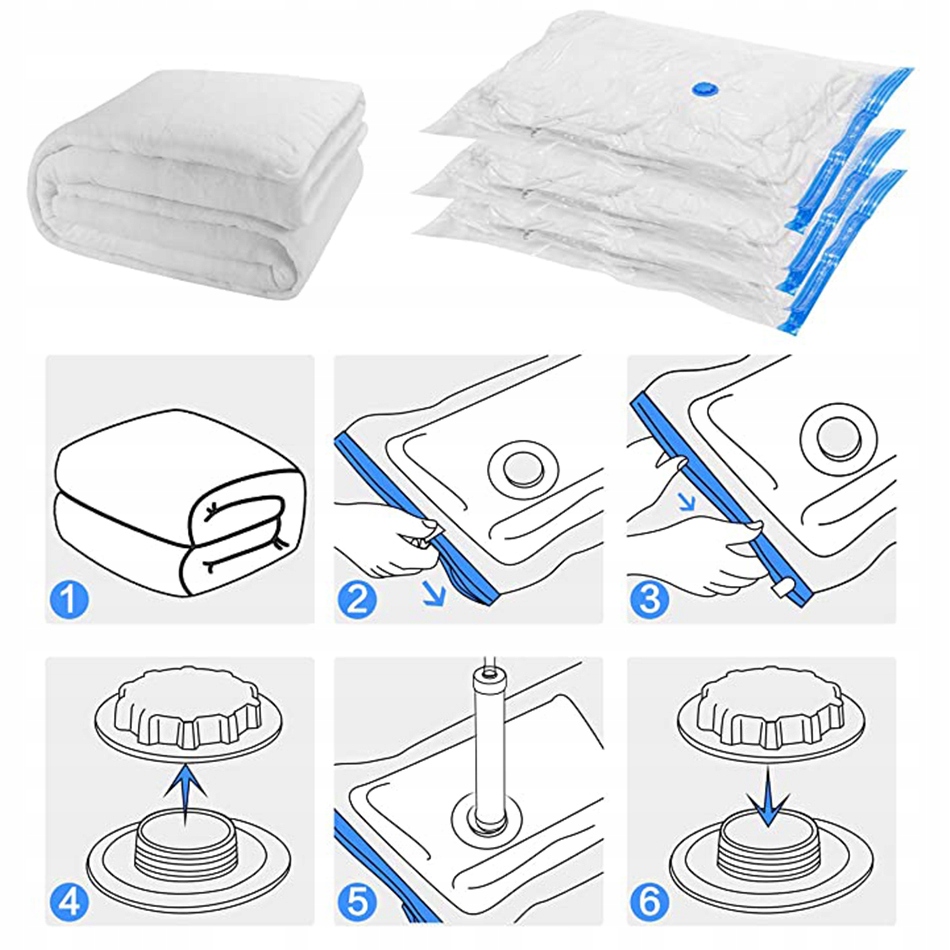 1

2

3

4

5

6