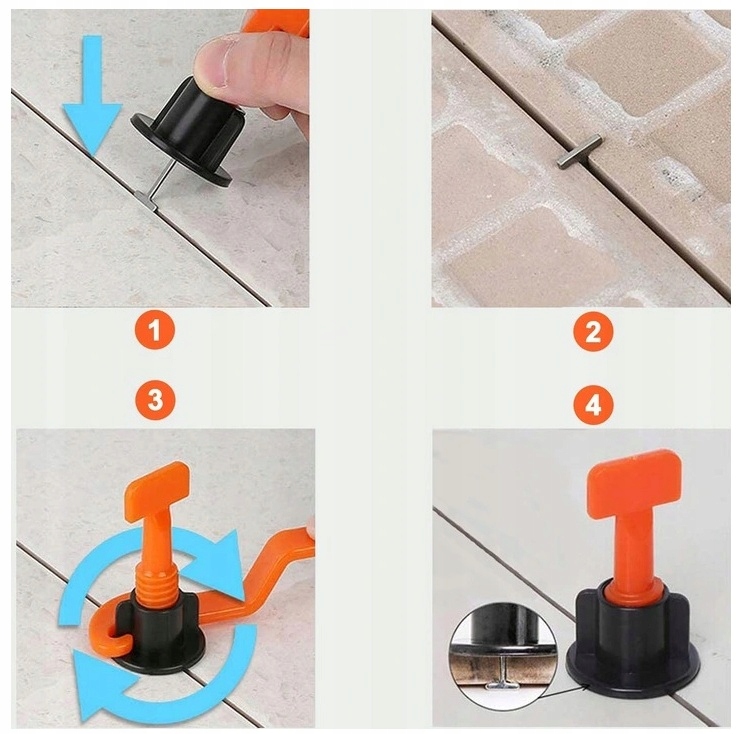 1

2

3

4