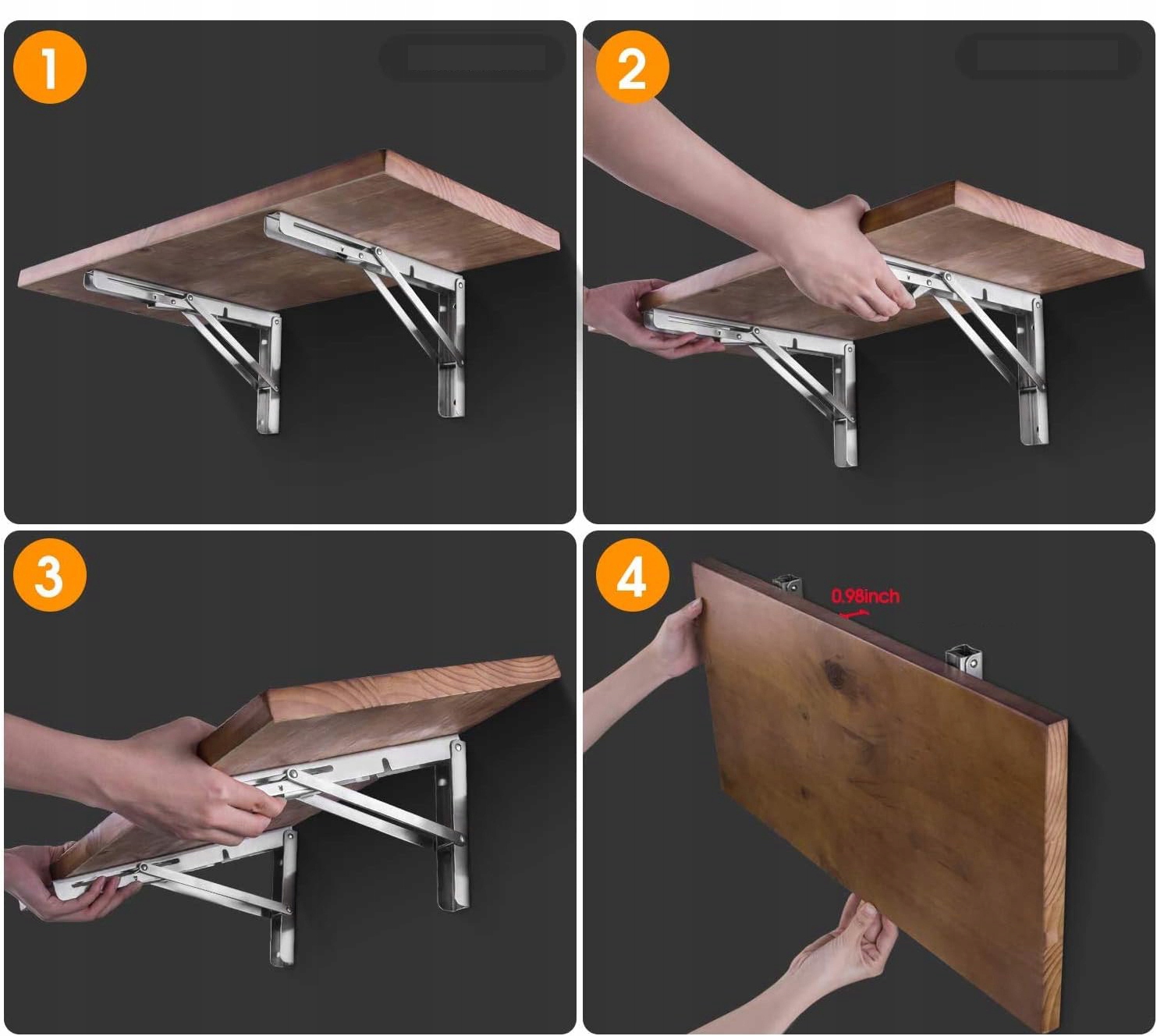 1

2

3

4

0.98inch