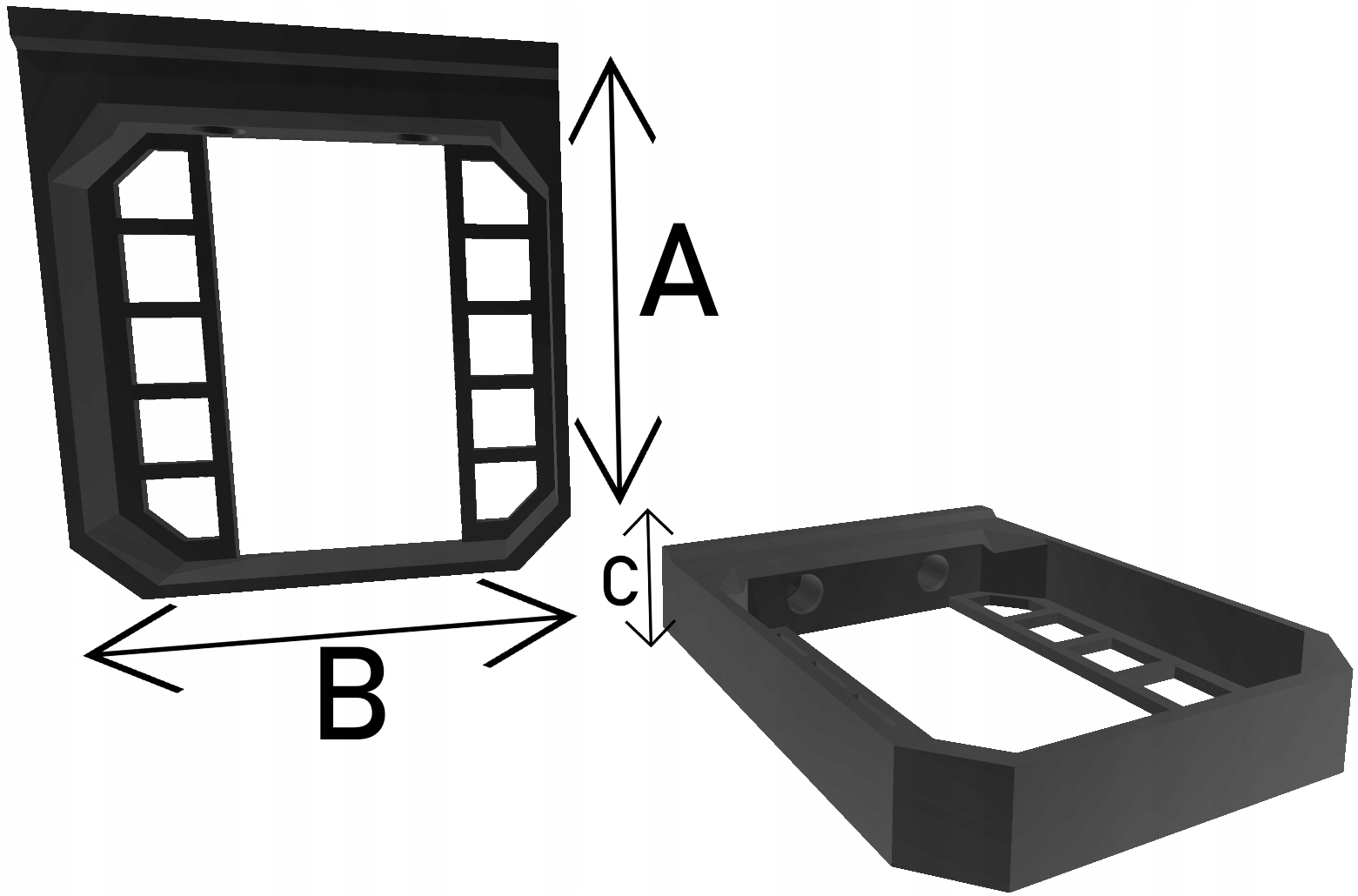 A

B

C