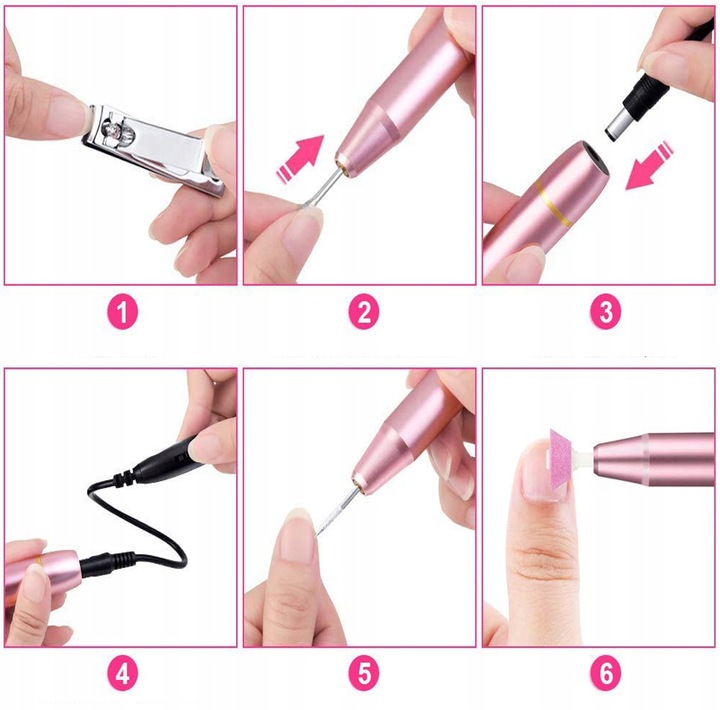 1

2

3

4

5

6