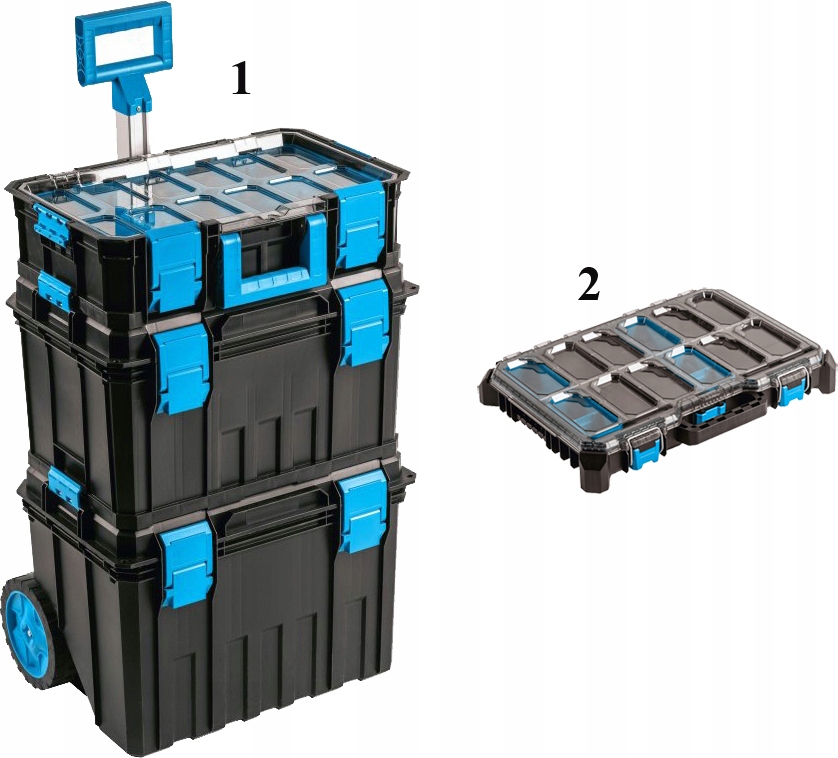 1

2