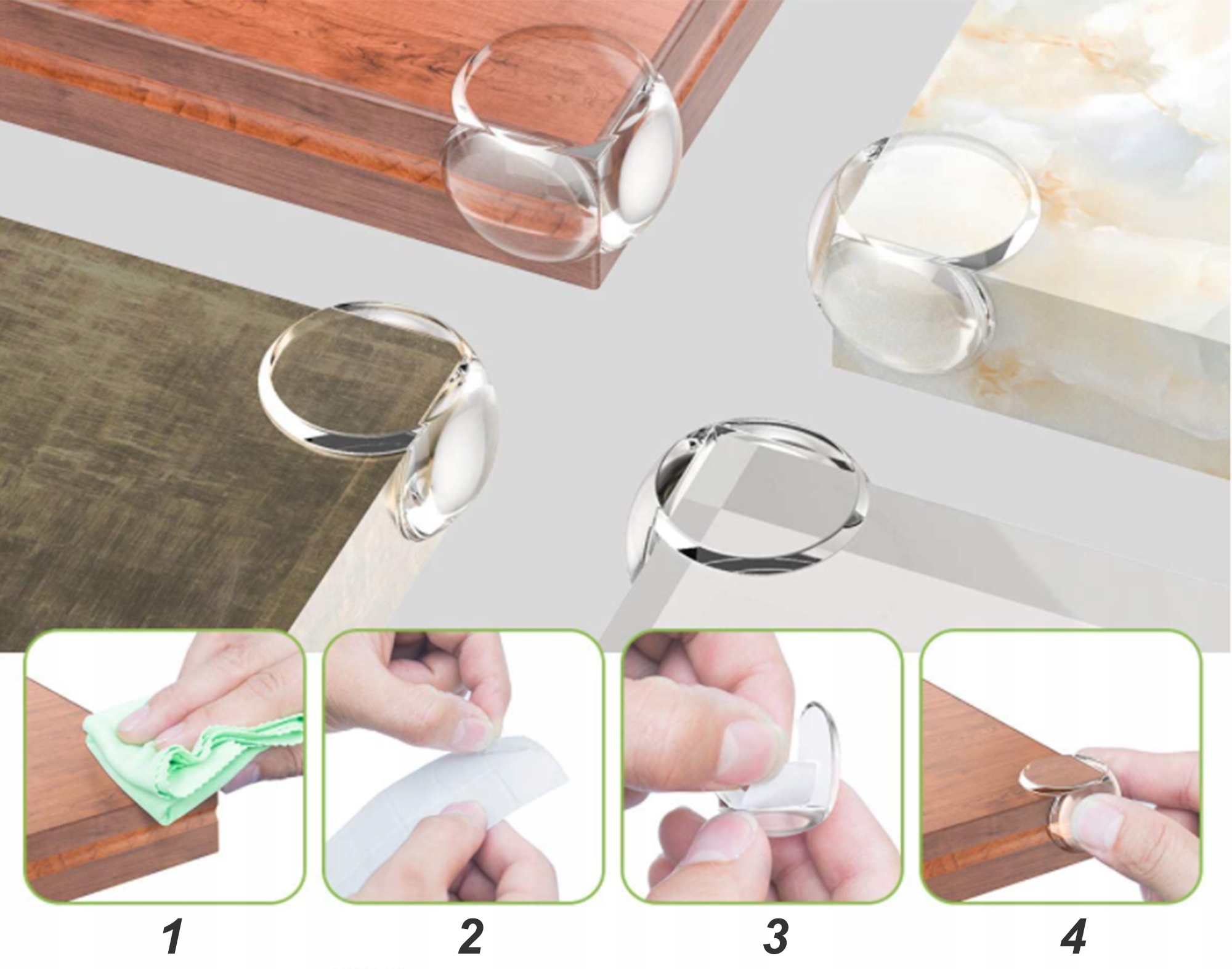 1

2

3

4