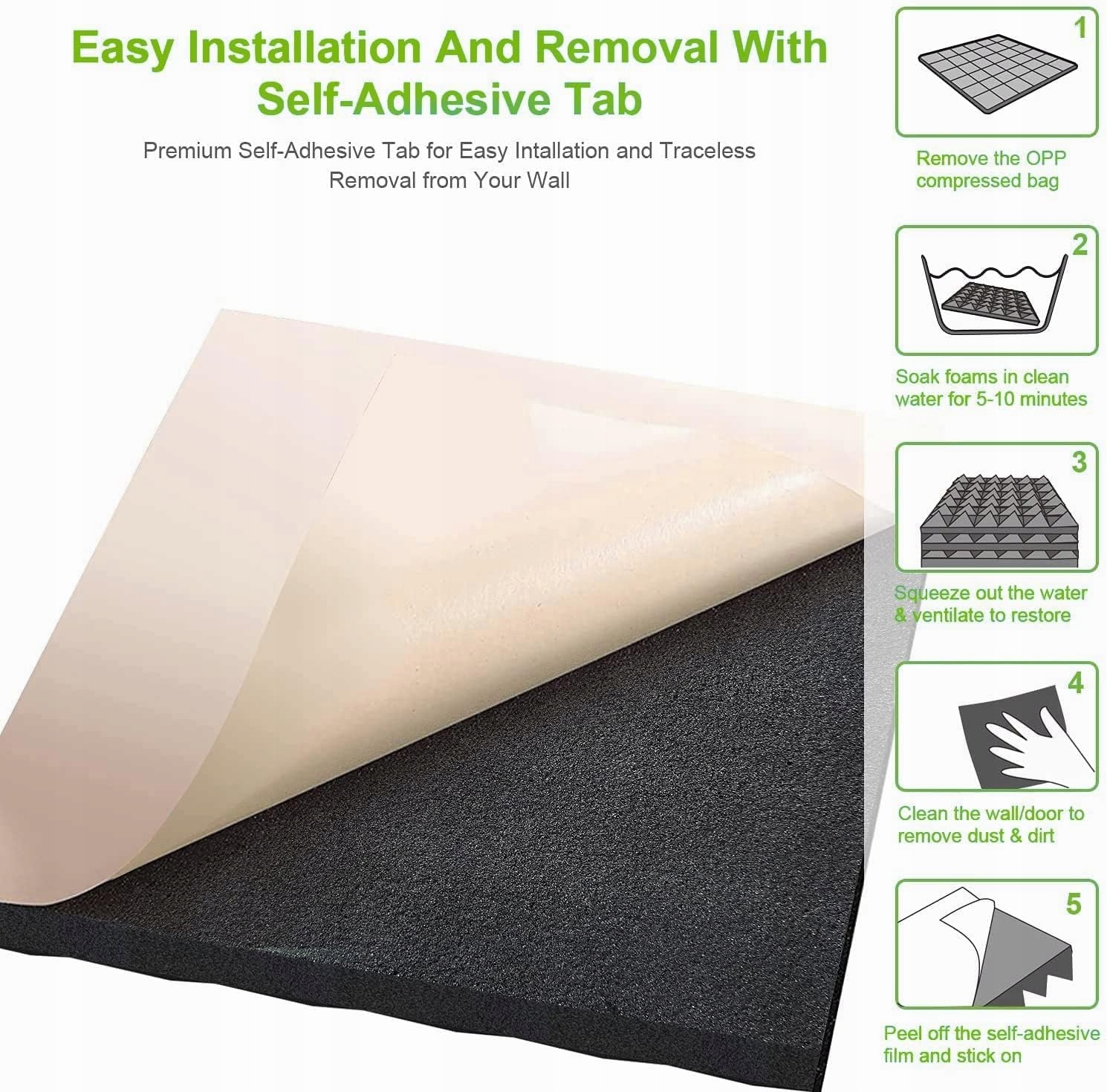 Easy Installation And Removal With Self-Adhesive Tab

Premium Self-Adhesive Tab for Easy Intallation and Traceless Removal from Your Wall

1

Remove the OPP compressed bag

2

Soak foams in clean water for 5-10 minutes

3

Squeeze out the water & ventilate to restore

4

Clean the wall/door to remove dust & dirt

5

Peel off the self-adhesive film and stick on