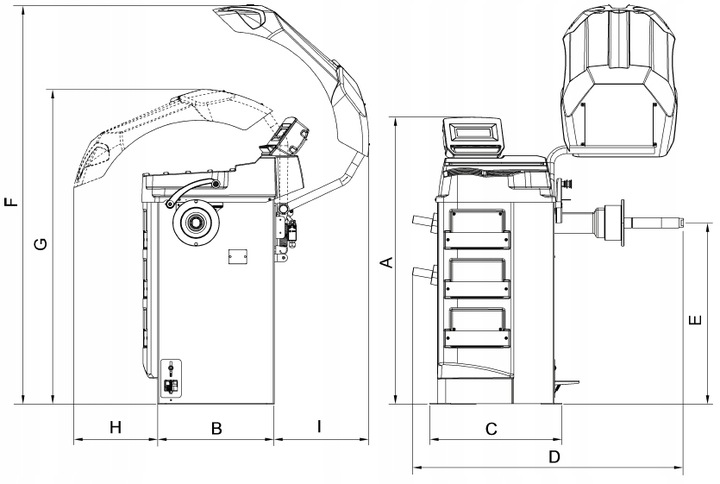 F
G
H
B
I
A
E
C
D