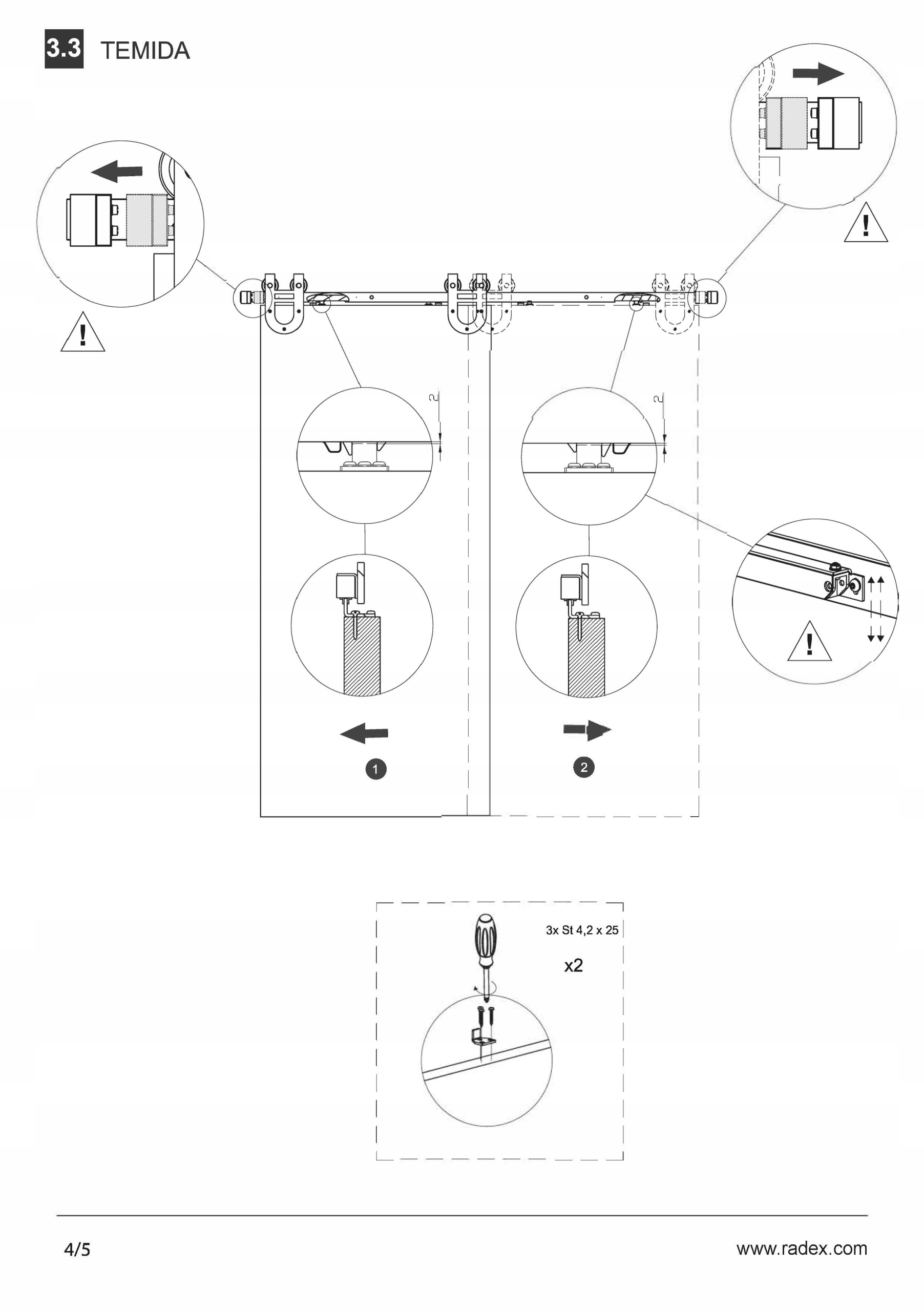 3.3 TEMIDA

!

!

2

2

!

1

2

3x St 4,2 x 25

x2

4/5

www.radex.com