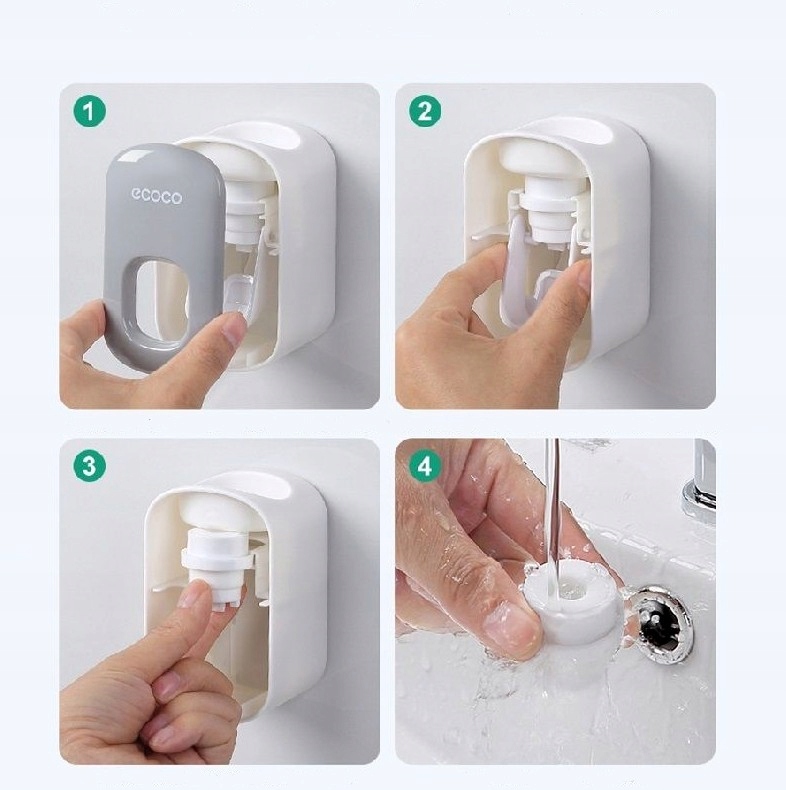 1

ecoco

2

3

4