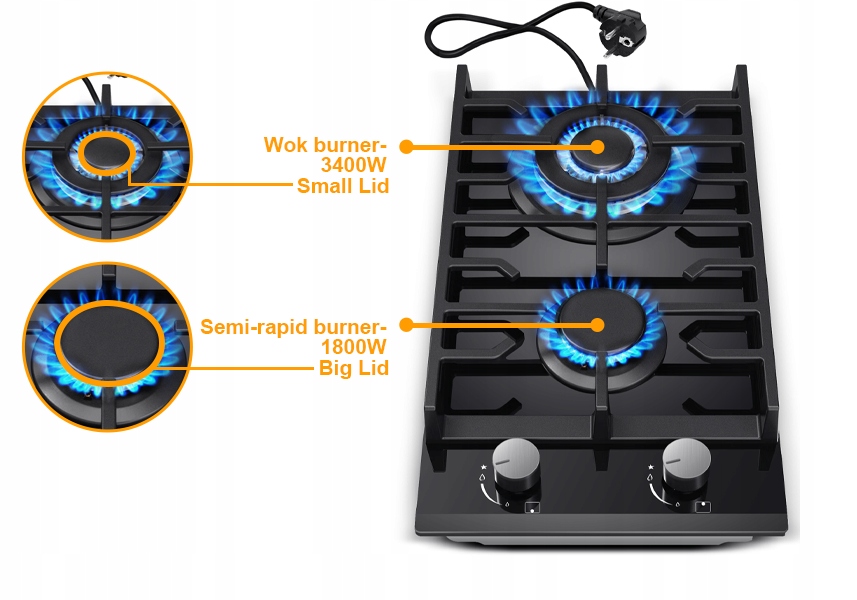 Wok burner-
3400W
Small Lid

Semi-rapid burner-
1800W
Big Lid