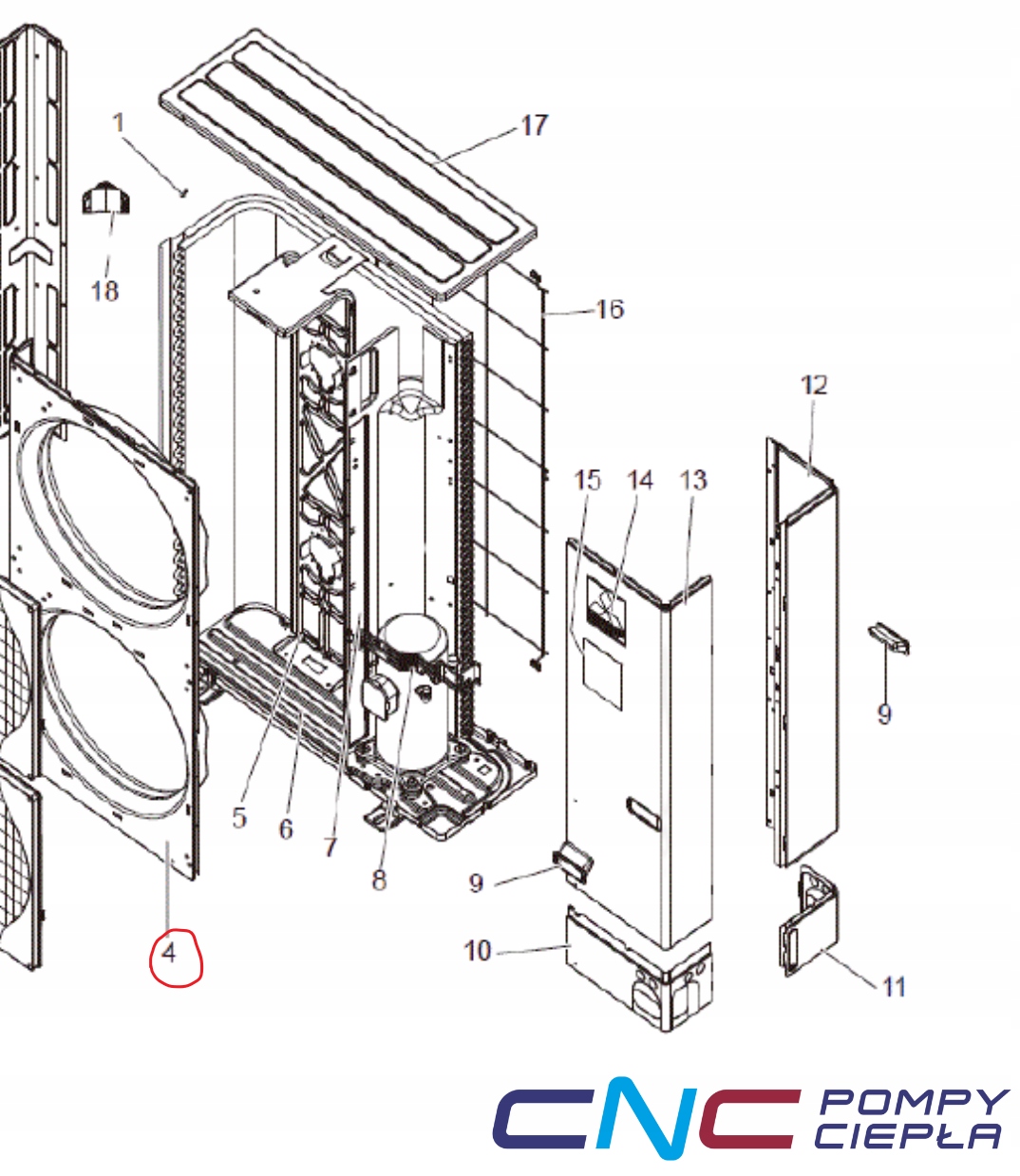 1
17
18
16
12
15
14
13
9
5
6
7
8
9
10
11
4

CNC POMPY CIEPŁA