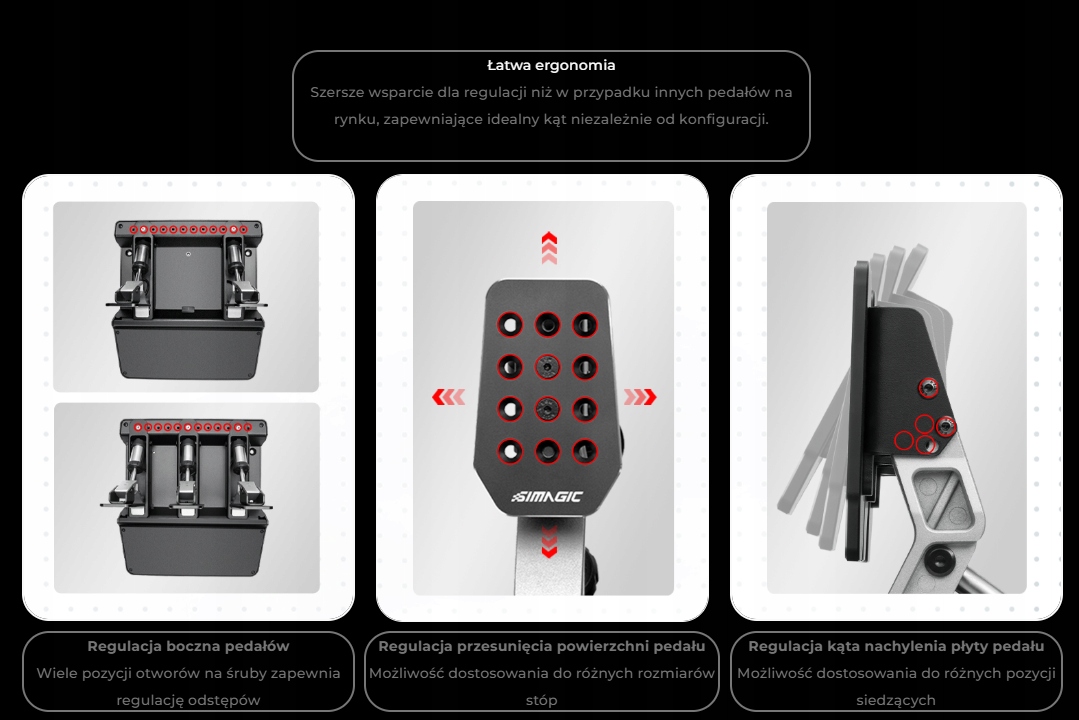 Łatwa ergonomia
Szersze wsparcie dla regulacji niż w przypadku innych pedałów na rynku, zapewniające idealny kąt niezależnie od konfiguracji.

SIMAGIC

Regulacja boczna pedałów
Wiele pozycji otworów na śruby zapewnia regulację odstępów

Regulacja przesunięcia powierzchni pedału
Możliwość dostosowania do różnych rozmiarów stóp

Regulacja kąta nachylenia płyty pedału
Możliwość dostosowania do różnych pozycji siedzących