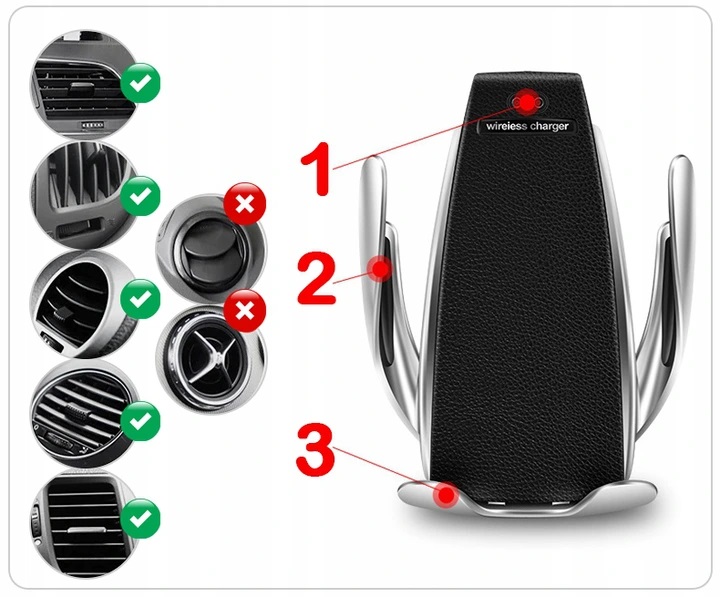 wireless charger

1

2

3