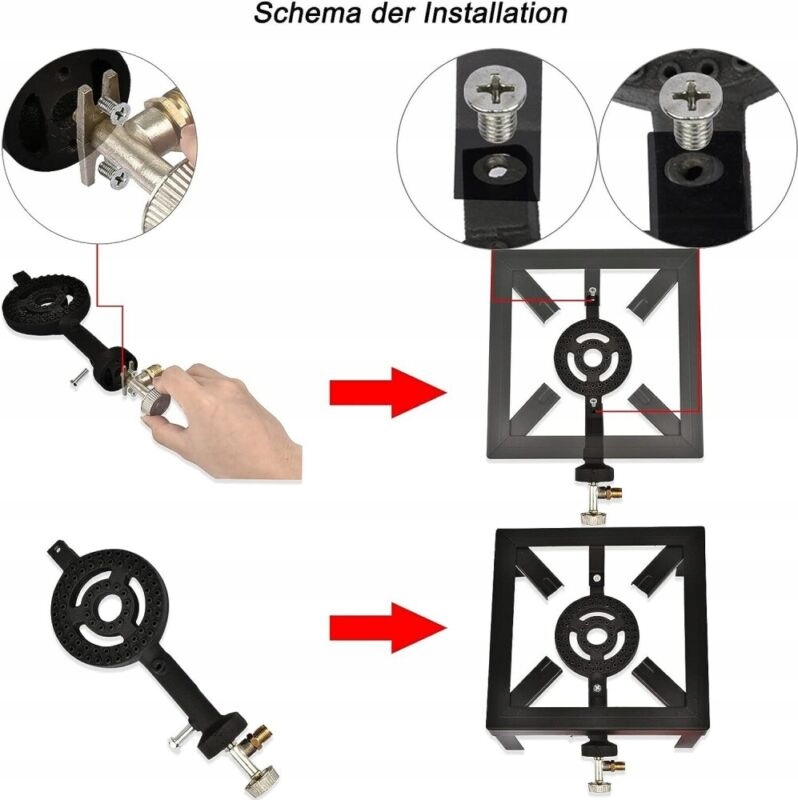 Schema der Installation