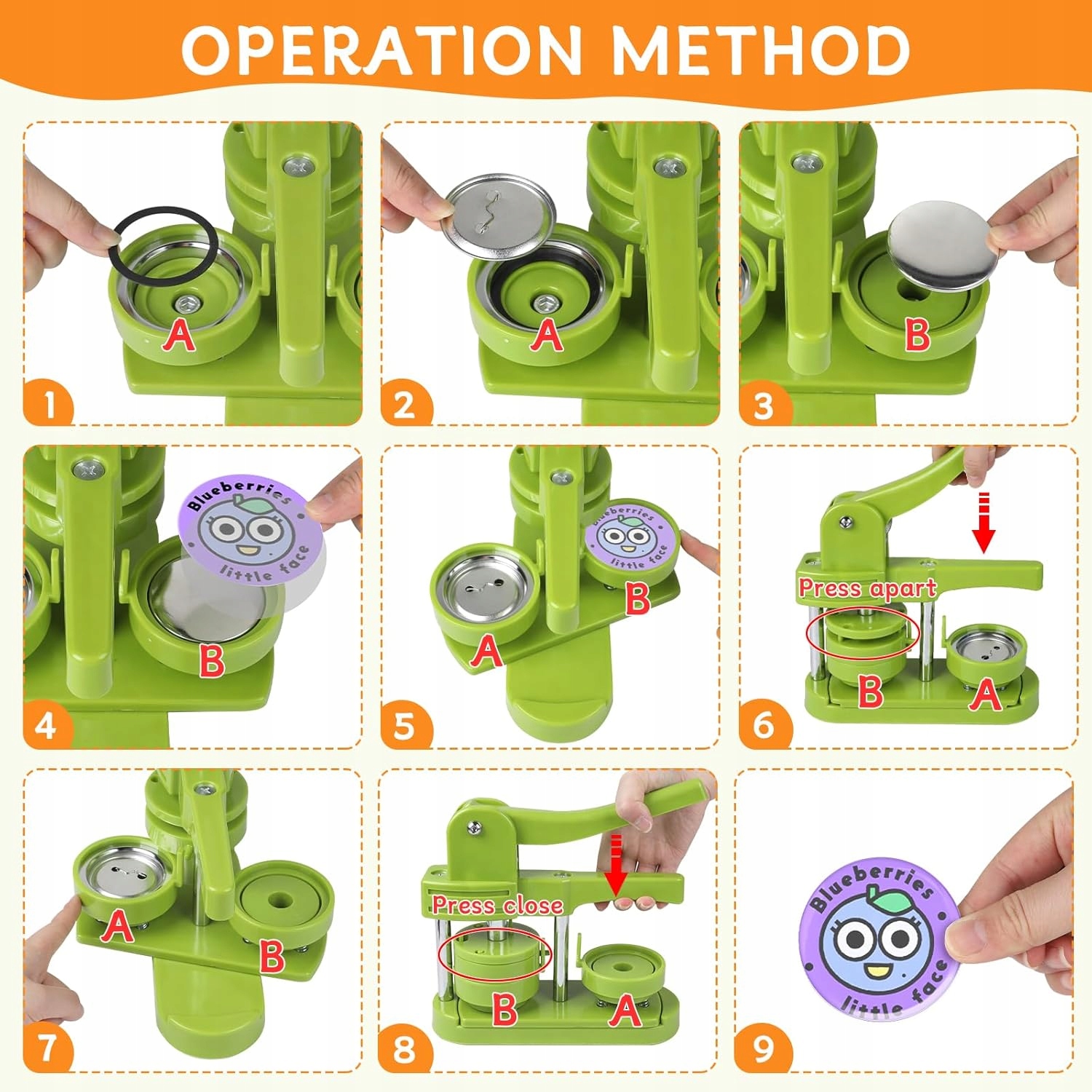 OPERATION METHOD

A
1

A
2

B
3

Blueberries little face
B
4

Blueberries little face
A
B
5

Press apart
B
A
6

A
B
7

Press close
B
A
8

Blueberries little face
9