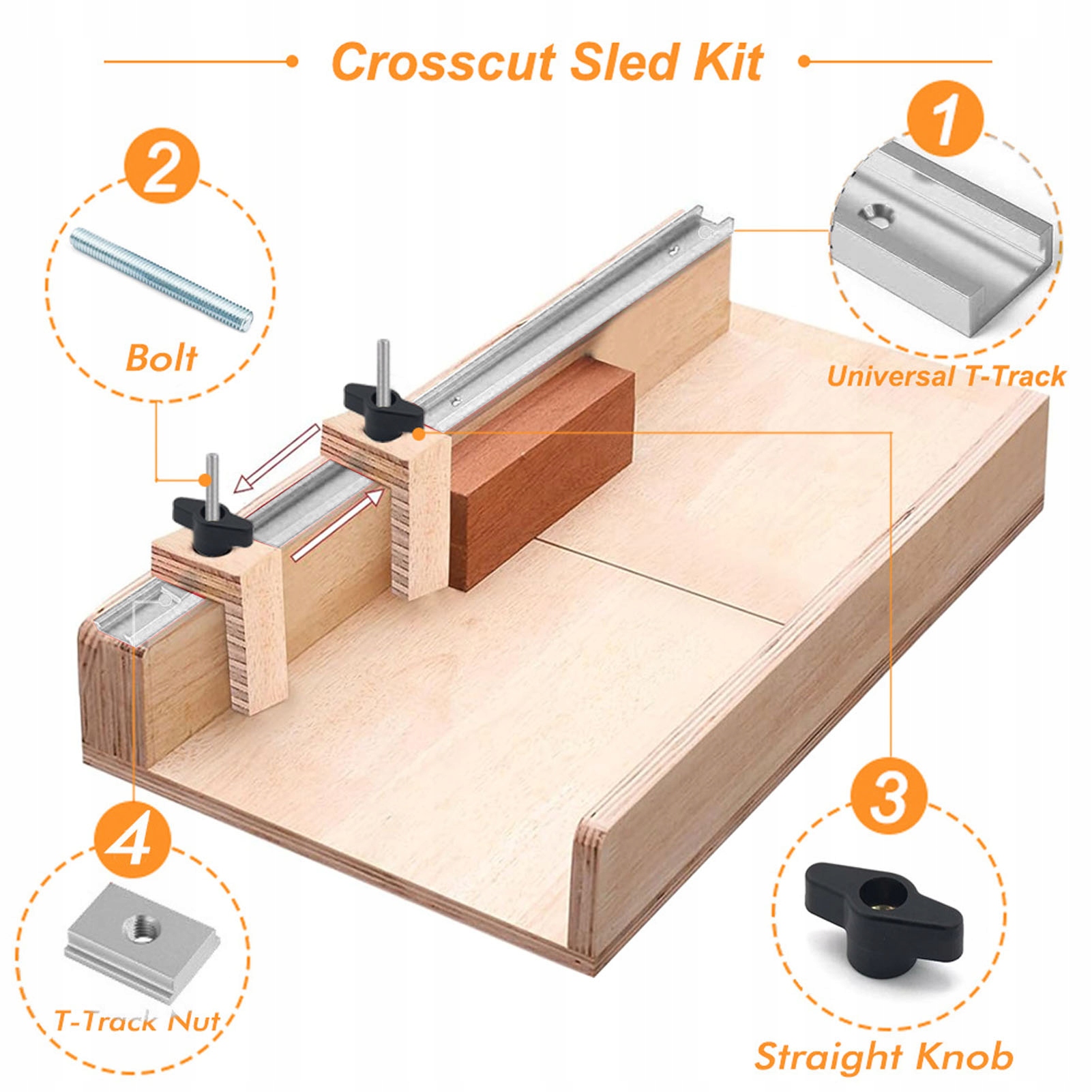 Crosscut Sled Kit

2

Bolt

1

Universal T-Track

4

T-Track Nut

3

Straight Knob