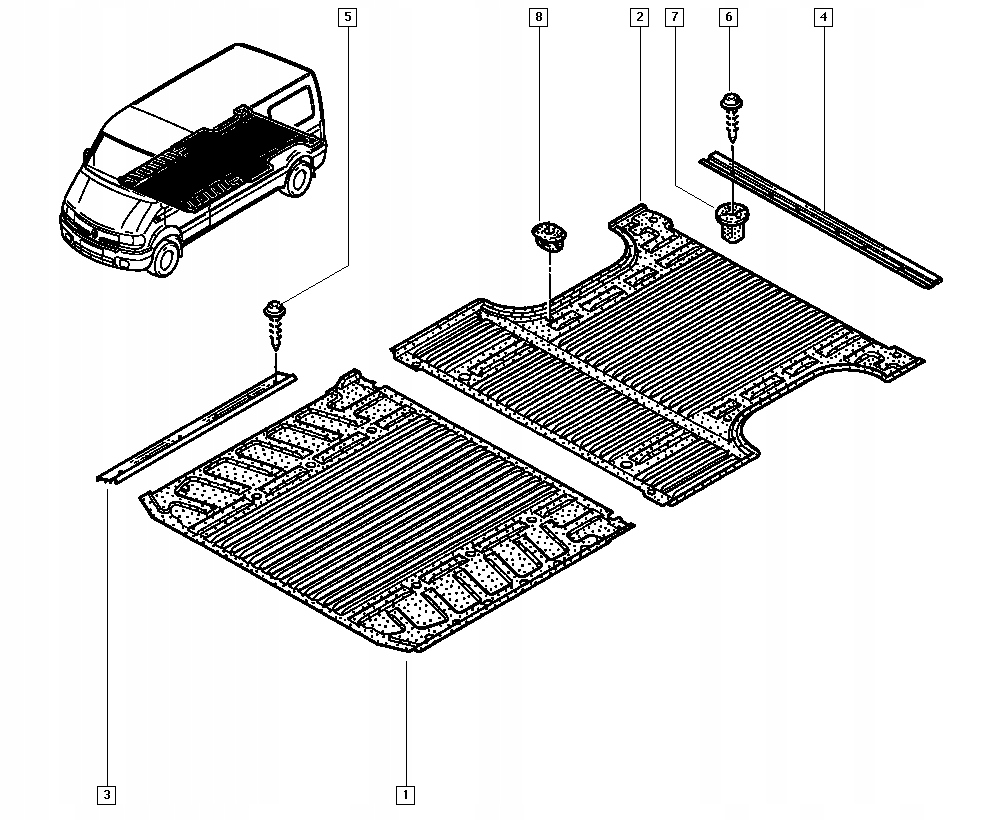 5
8
2
7
6
4
3
1